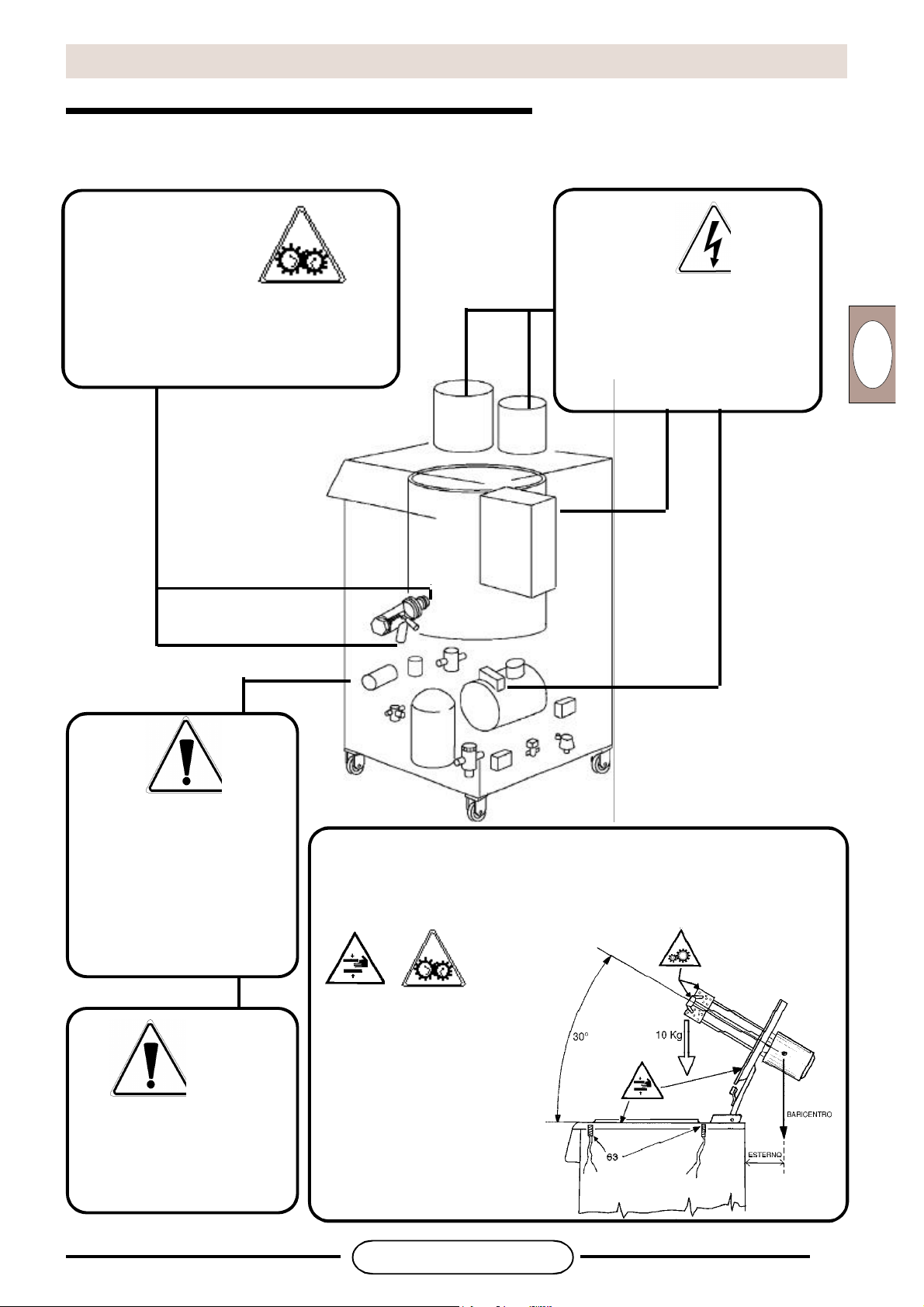 30°

10 Kg

BARICENTRO

63

ESTERNO