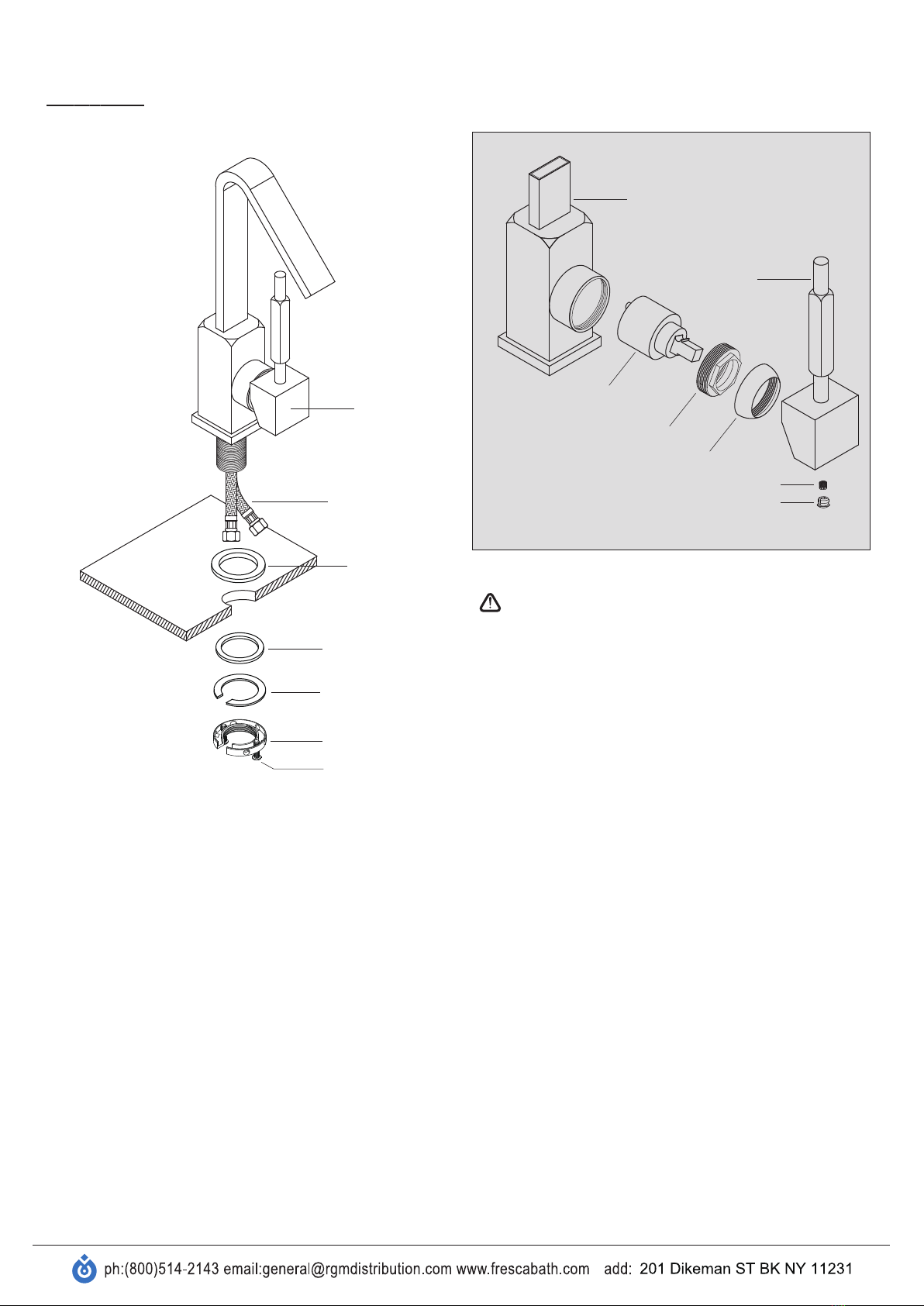 ph:(800)514-2143 email:general@rgmdistribution.com www.frescabath.com add: 201 Dikeman ST BK NY 11231