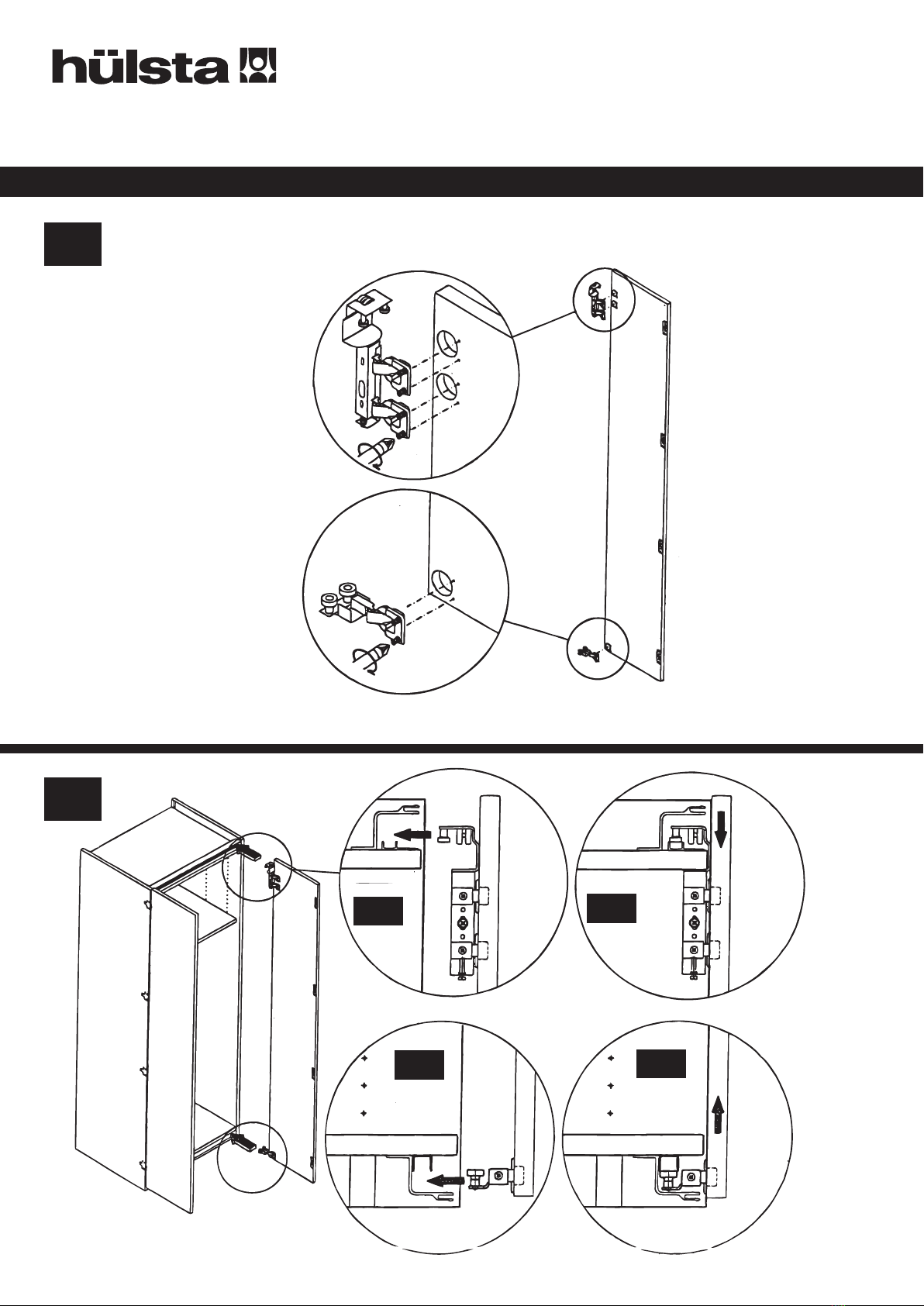 hülsta