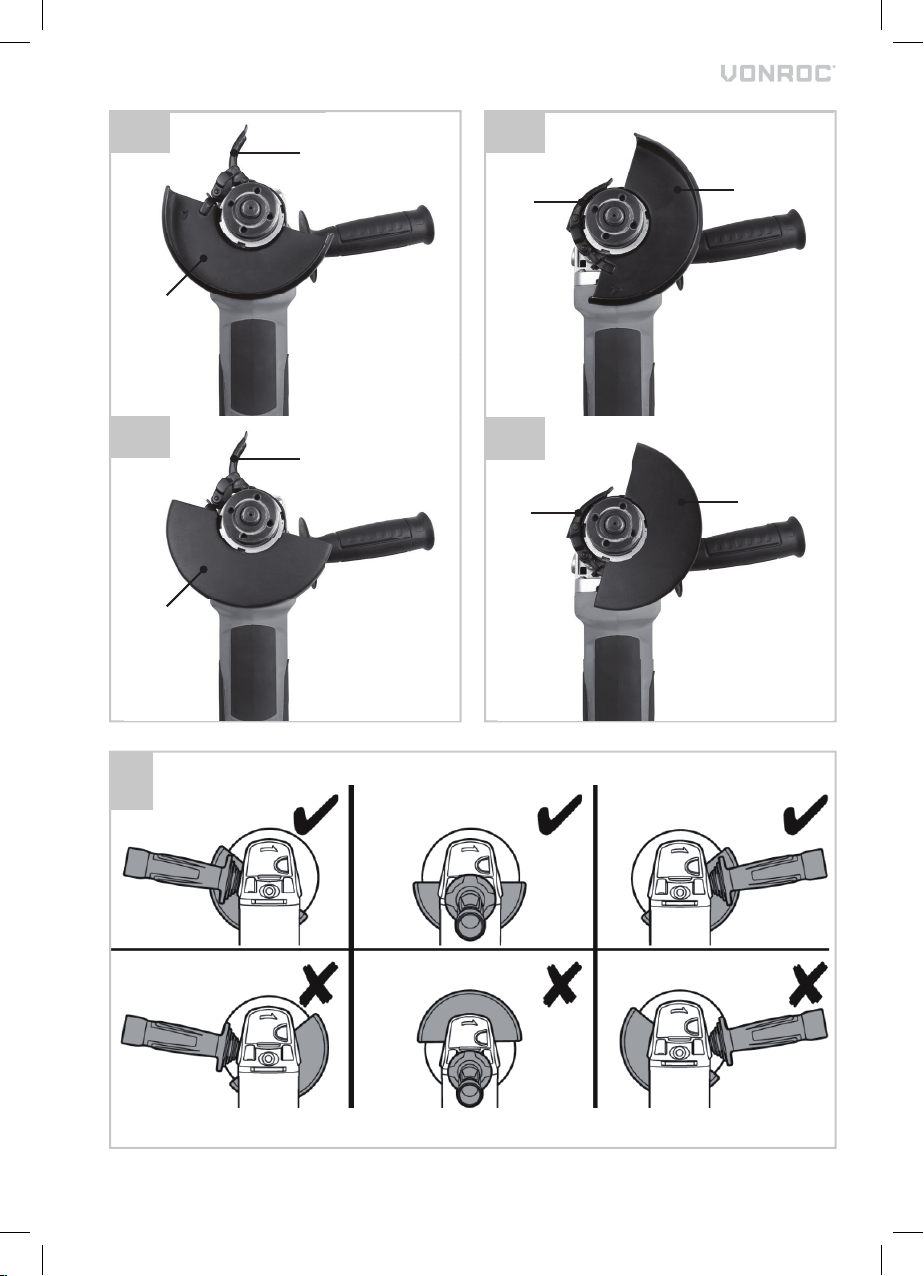 VONROC