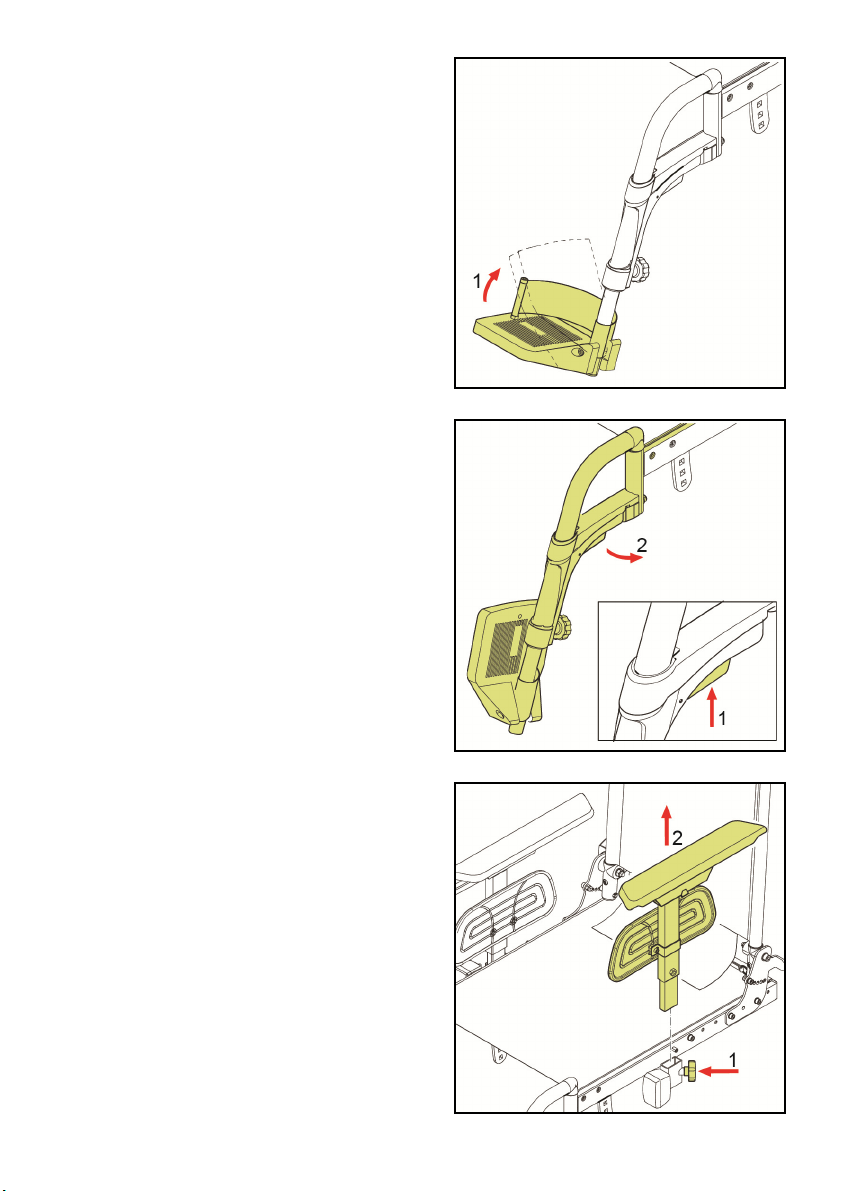 1

2

1

2

1