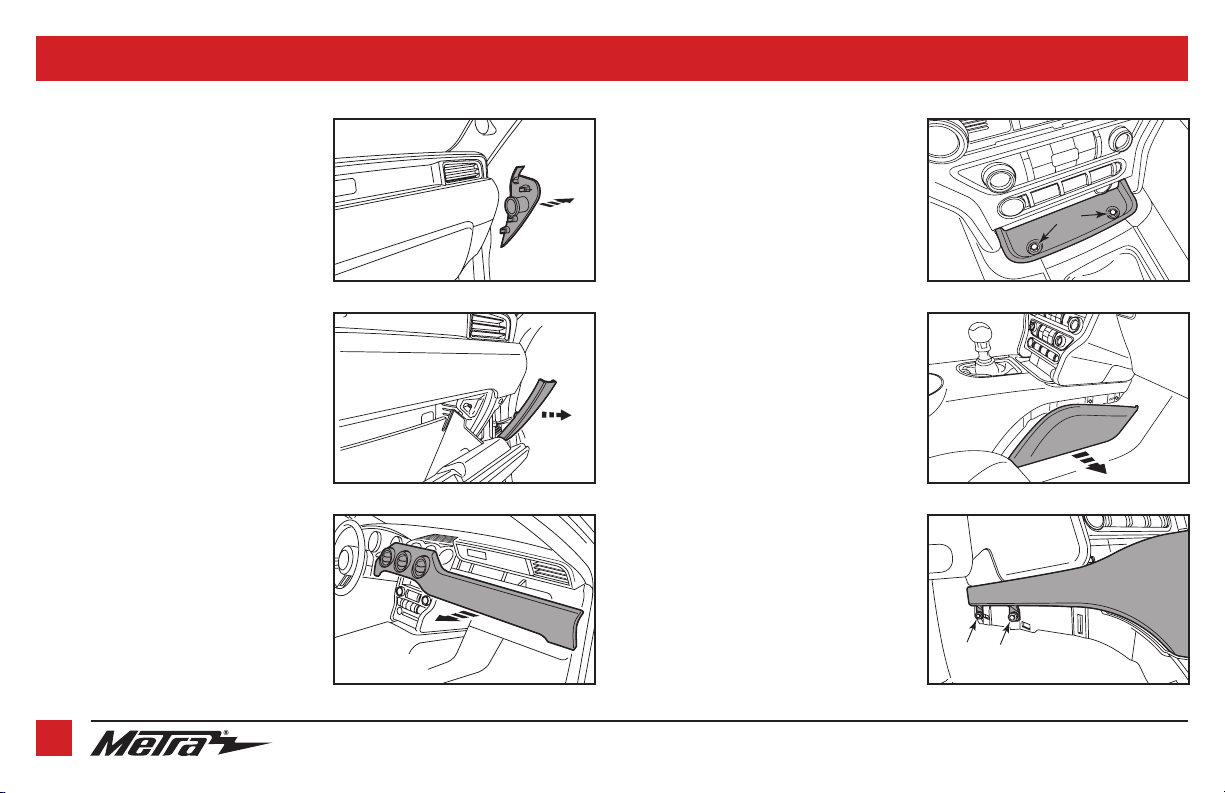 Metra®