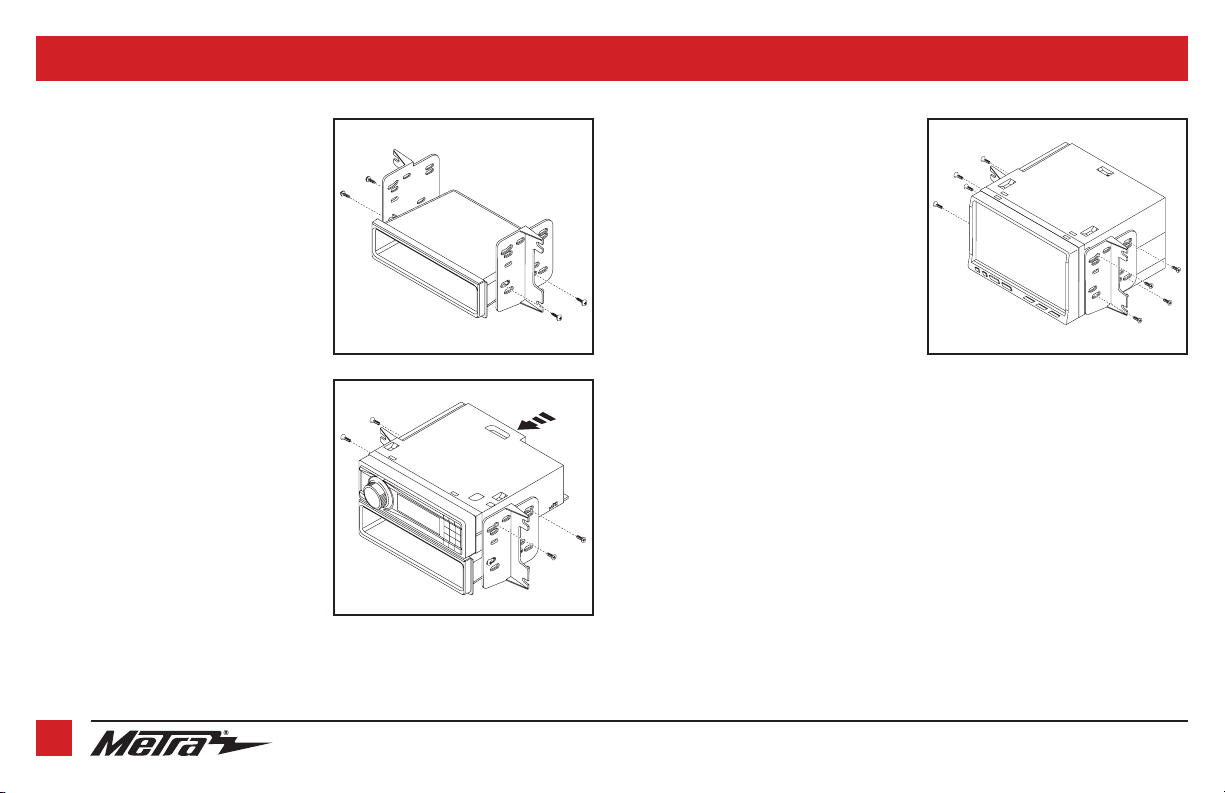 Metra®