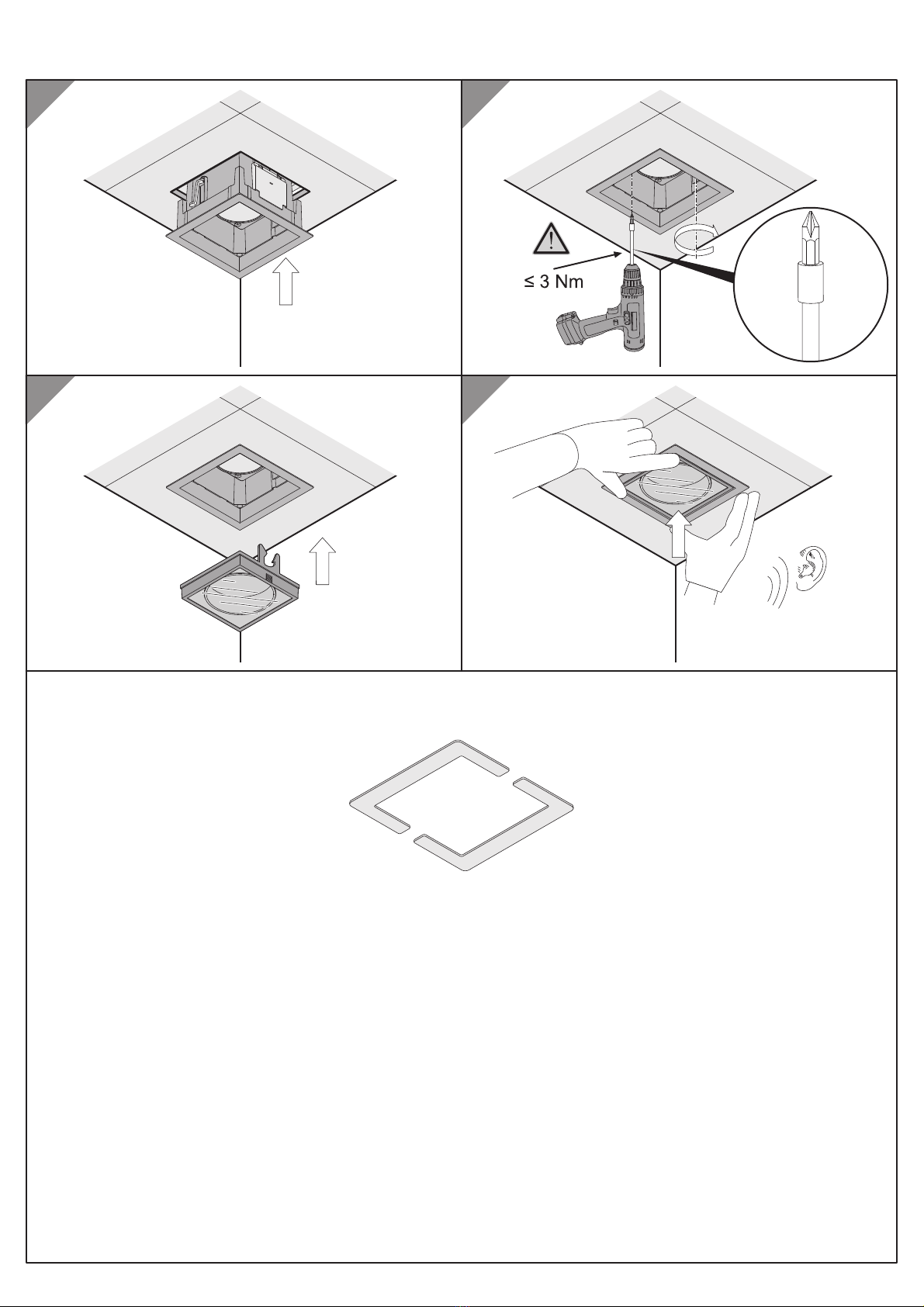 ≤ 3 Nm