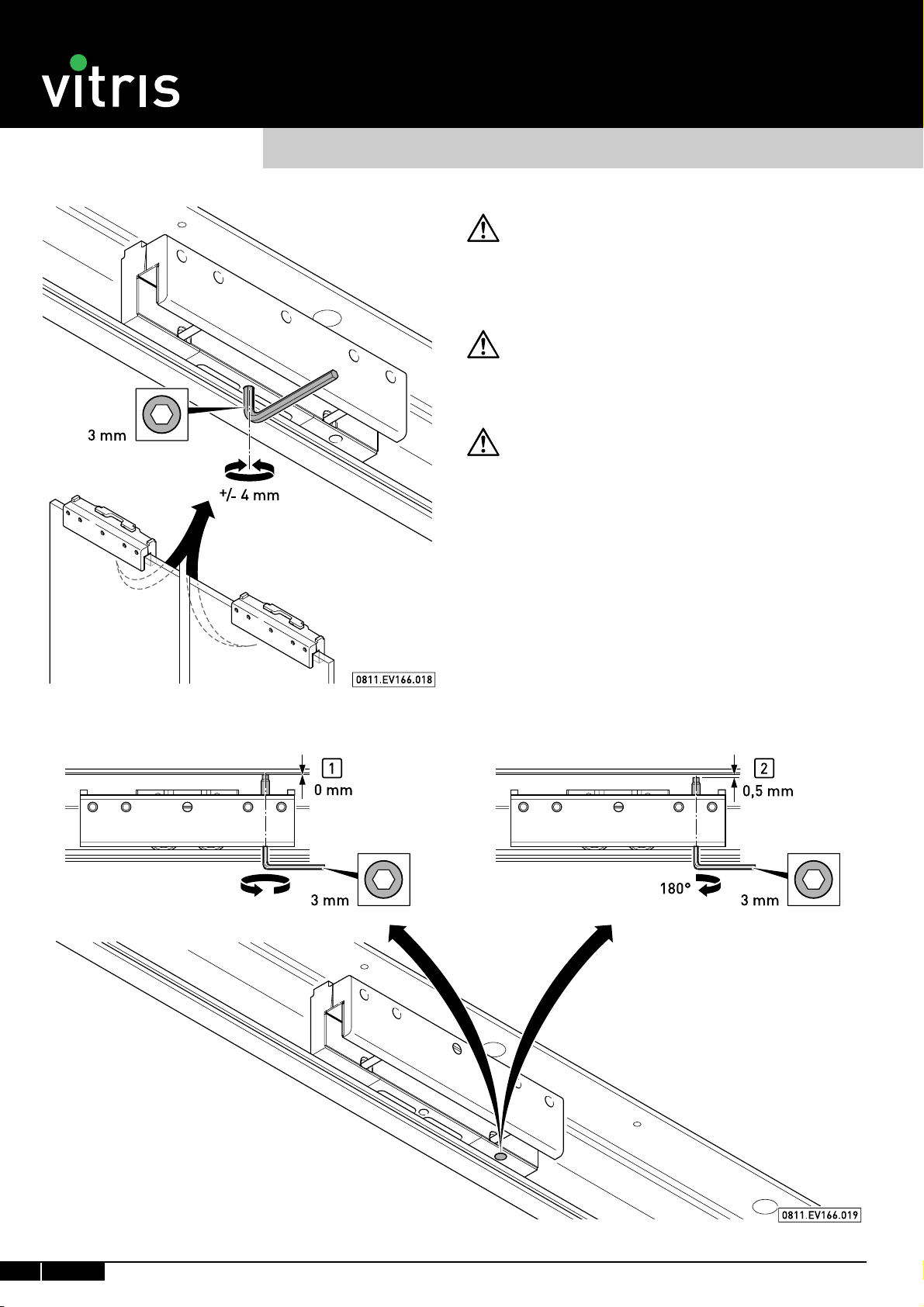 vitris

3 mm

+/- 4 mm

0811.EV166.018

1
0 mm

3 mm

2
0,5 mm

180°

3 mm

0811.EV166.019