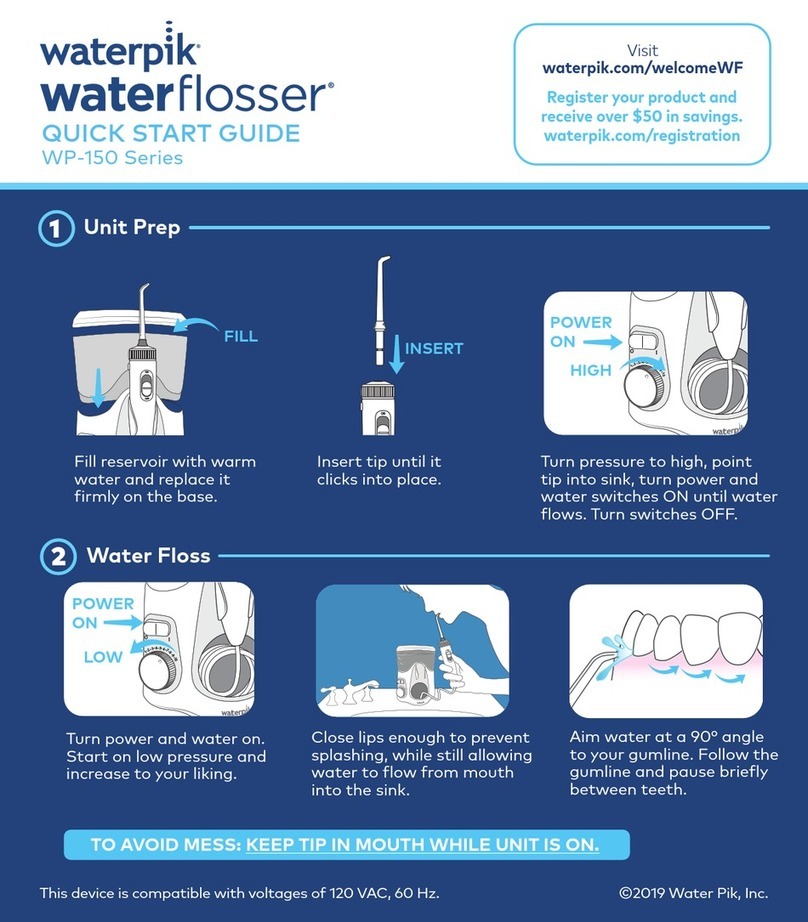 waterpik®
waterflosser®
QUICK START GUIDE
WP-150 Series

Visit
waterpik.com/welcomeWF

Register your product and receive over $50 in savings.
waterpik.com/registration

1 Unit Prep

FILL

Fill reservoir with warm water and replace it firmly on the base.

INSERT

Insert tip until it clicks into place.

POWER ON
HIGH

waterpik

Turn pressure to high, point tip into sink, turn power and water switches ON until water flows. Turn switches OFF.

2 Water Floss

POWER ON
LOW

waterpik

Turn power and water on. Start on low pressure and increase to your liking.

Close lips enough to prevent splashing, while still allowing water to flow from mouth into the sink.

Aim water at a 90° angle to your gumline. Follow the gumline and pause briefly between teeth.

TO AVOID MESS: KEEP TIP IN MOUTH WHILE UNIT IS ON.

This device is compatible with voltages of 120 VAC, 60 Hz.

©2019 Water Pik, Inc.