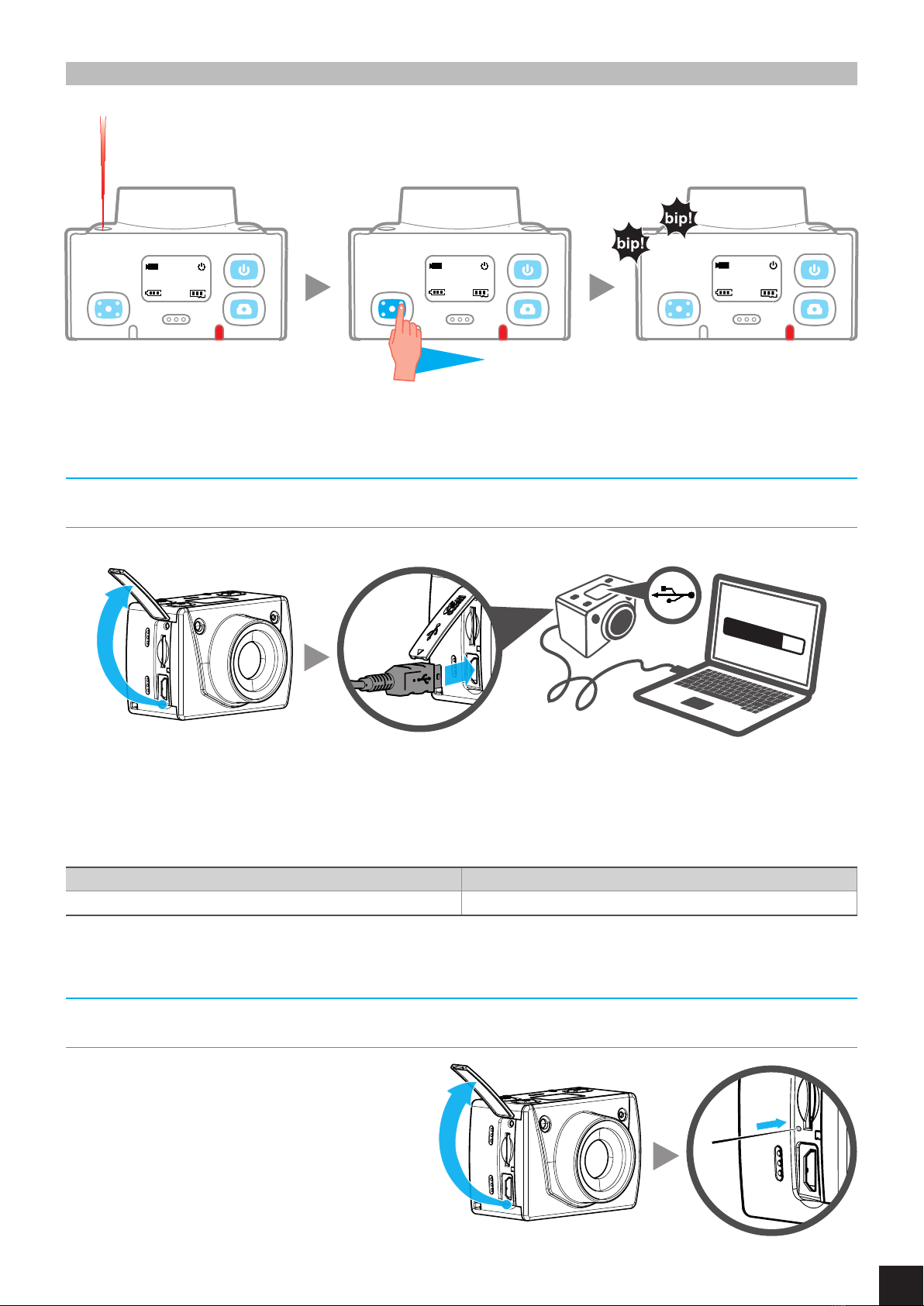 bip!

bip!