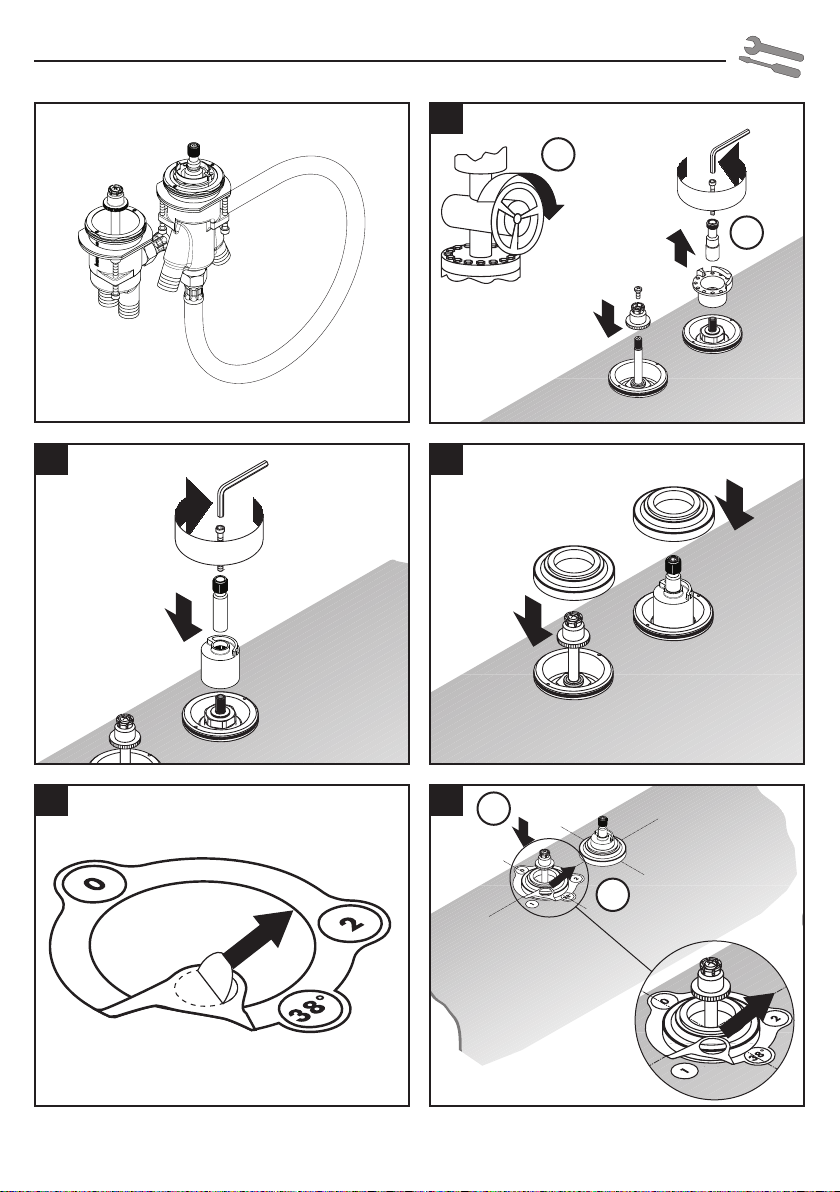 0

2

38°

0

2

38°

1