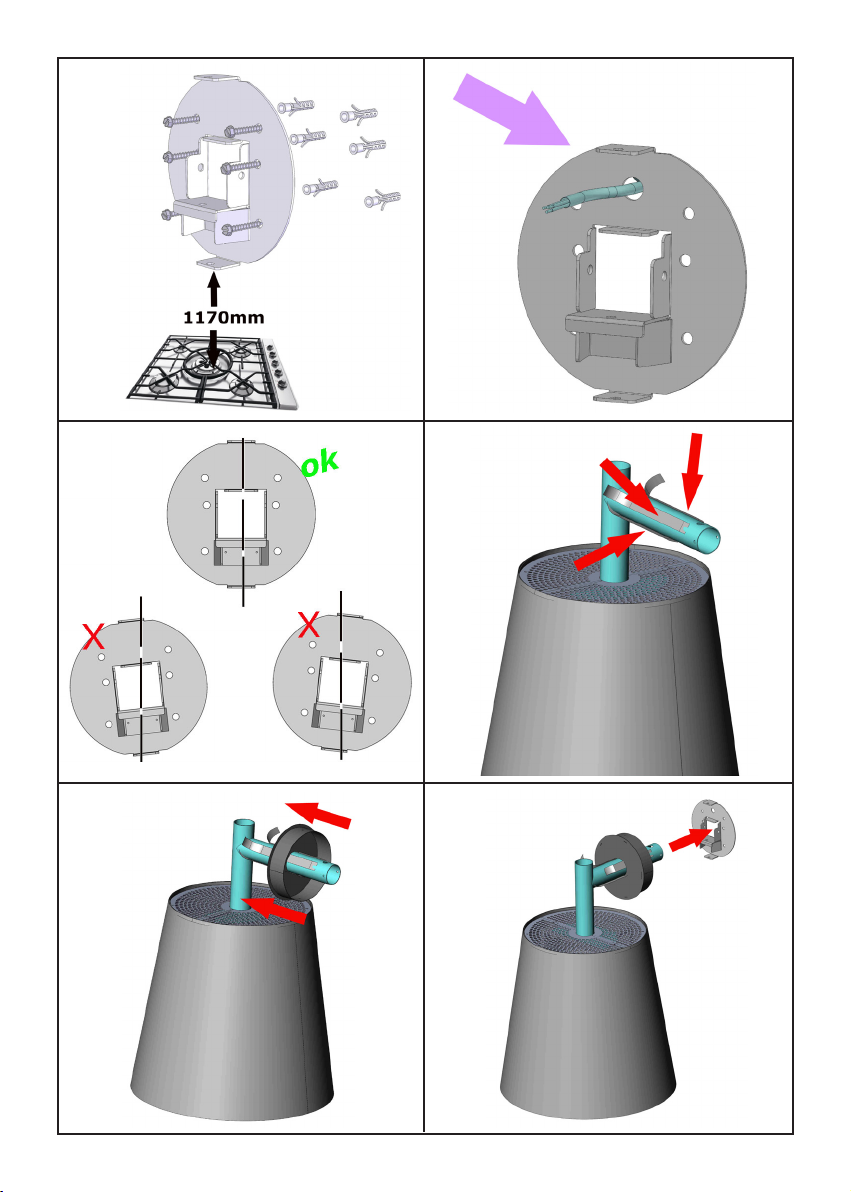 1170mm

ok

X

X