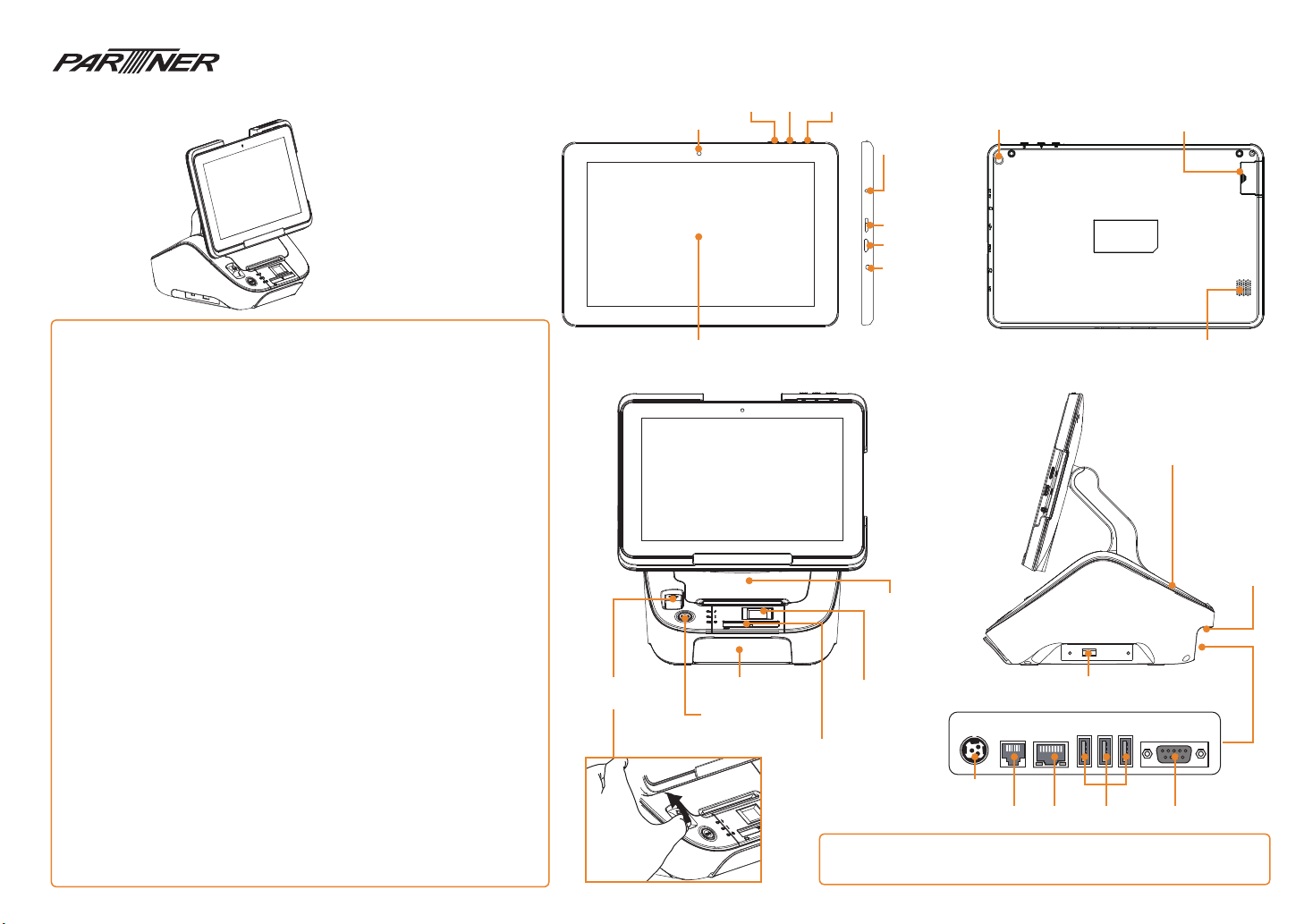 PARTNER