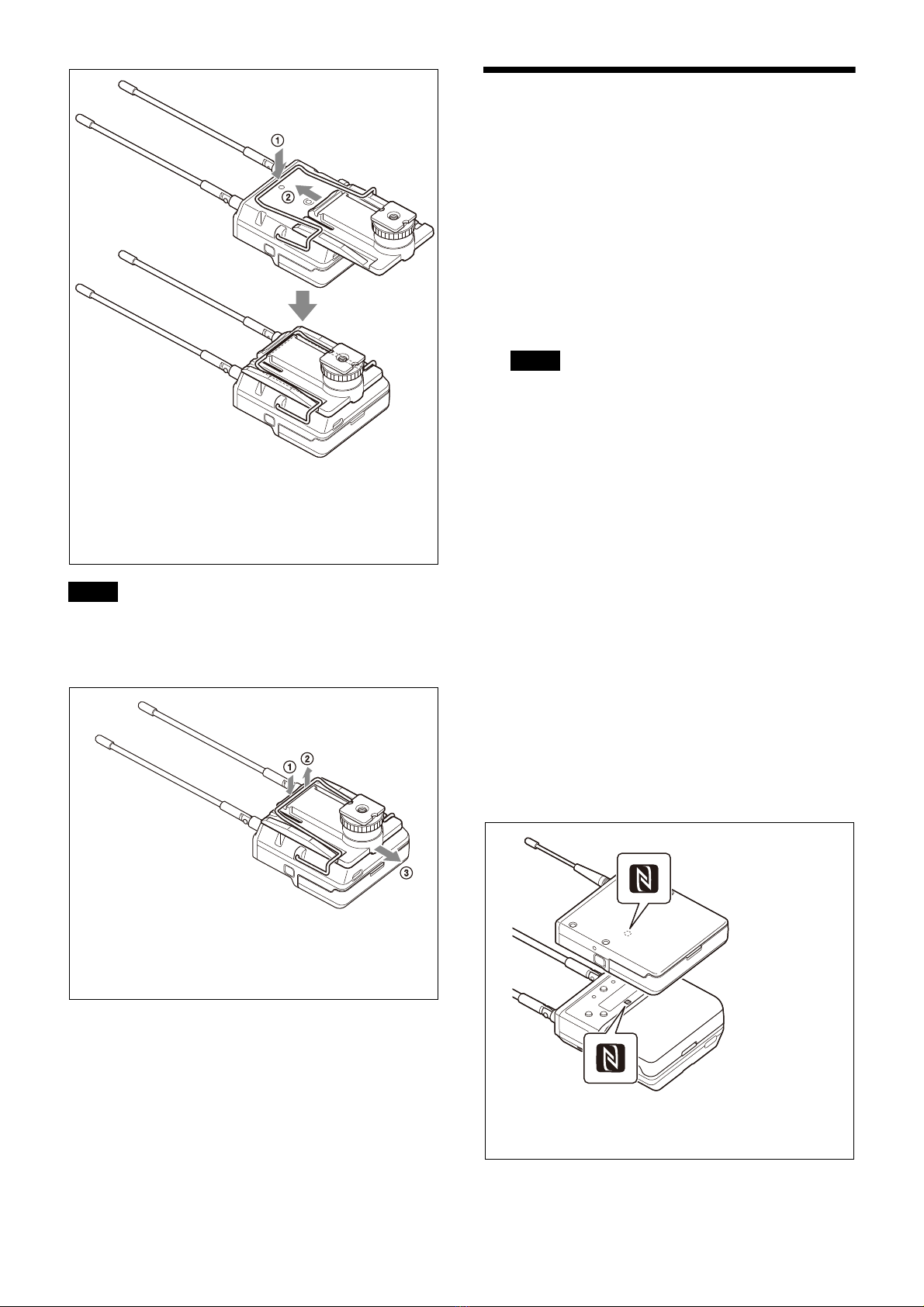 ①

②

①

②

③