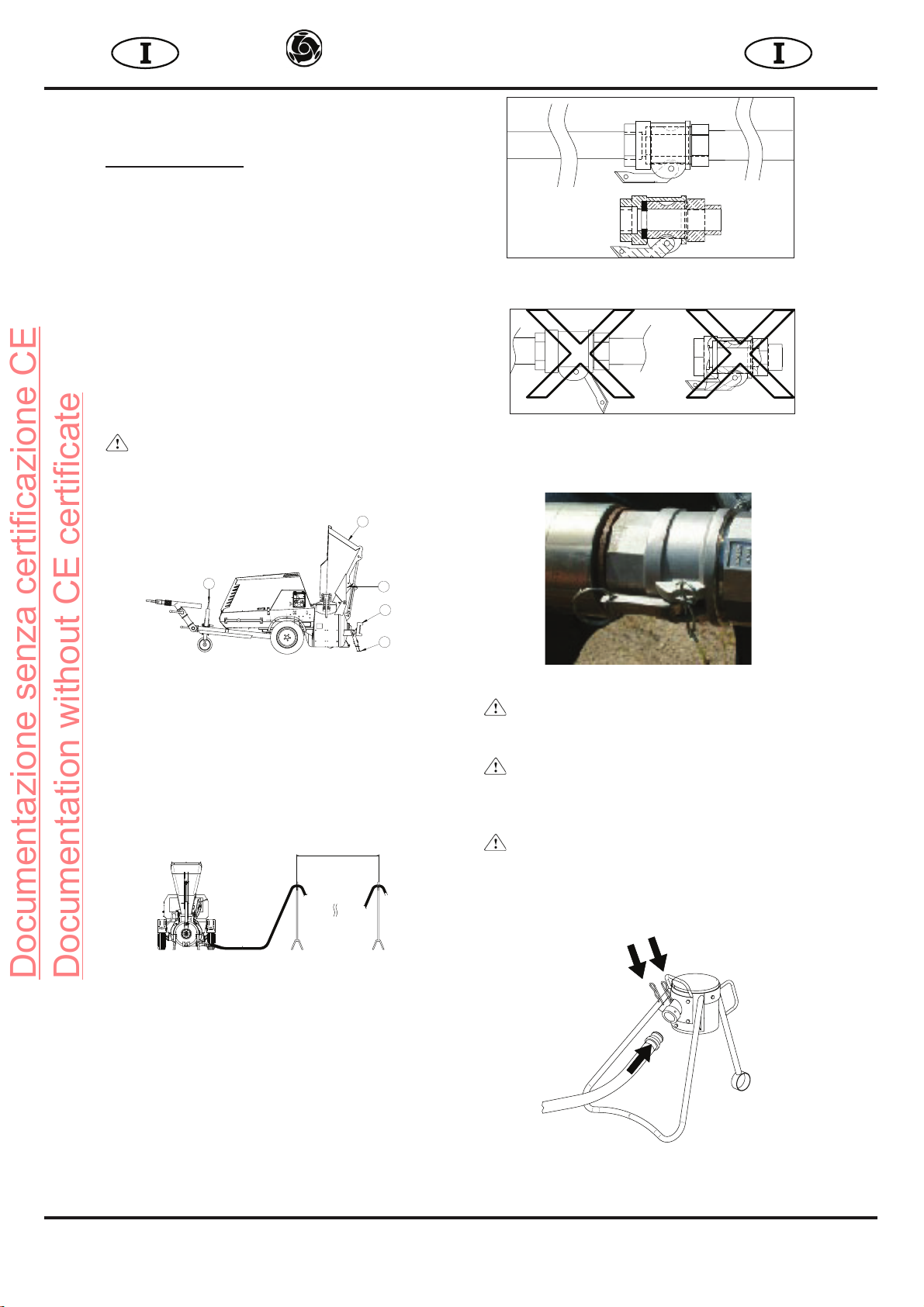 I

I

Documentazione senza certificazione CE
Documentation without CE certificate