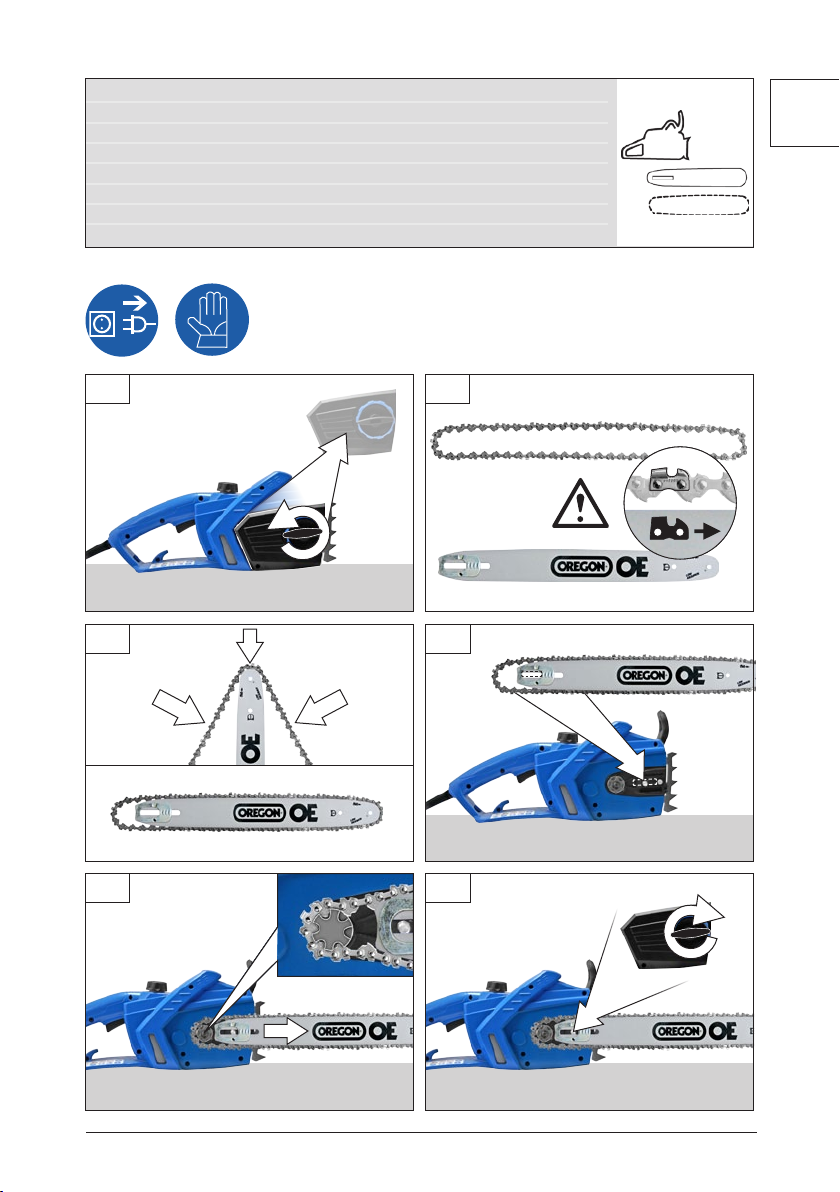 OREGON OE

OE

OREGON OE

OREGON OE

OREGON OE

OREGON OE