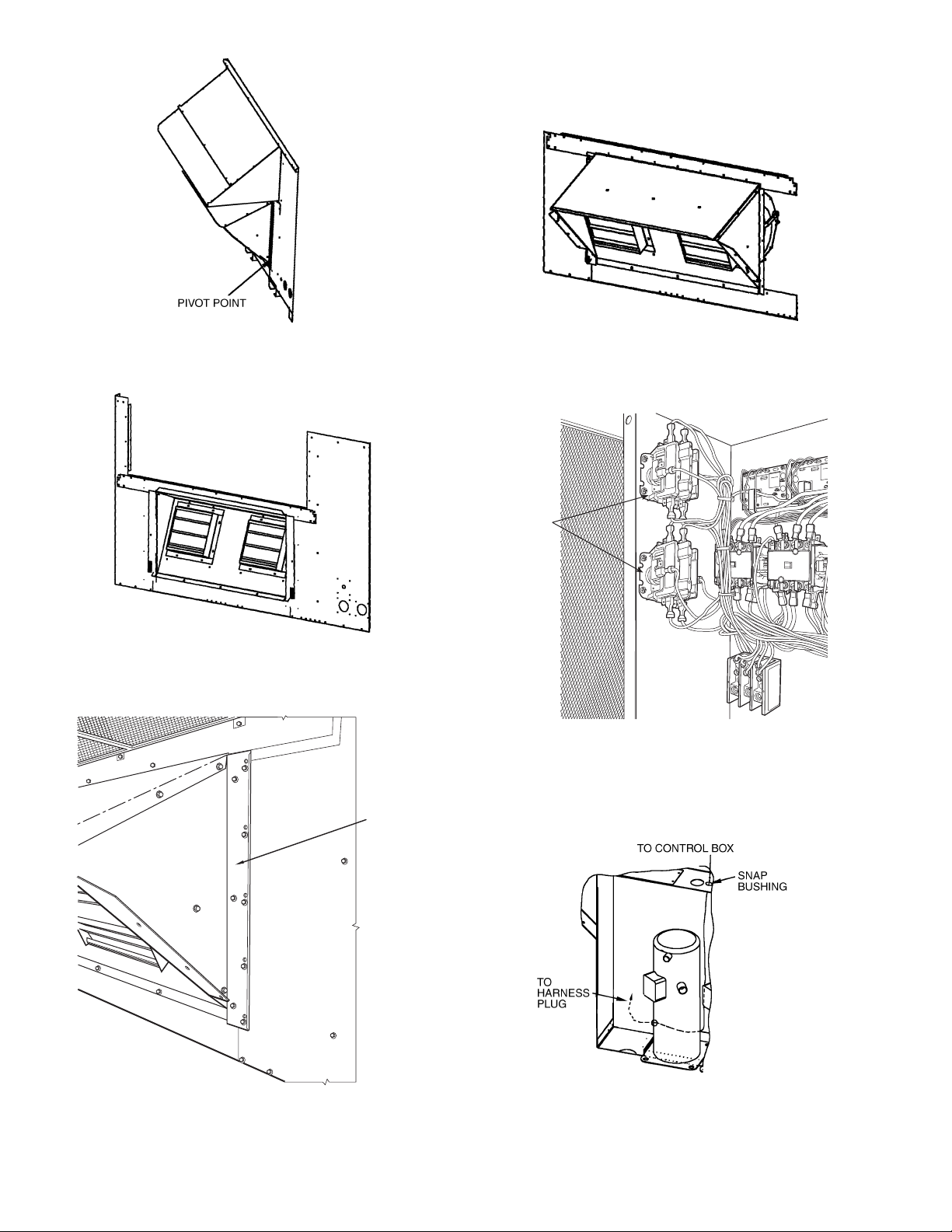 PIVOT POINT

TO CONTROL BOX

SNAP BUSHING

TO HARNESS PLUG