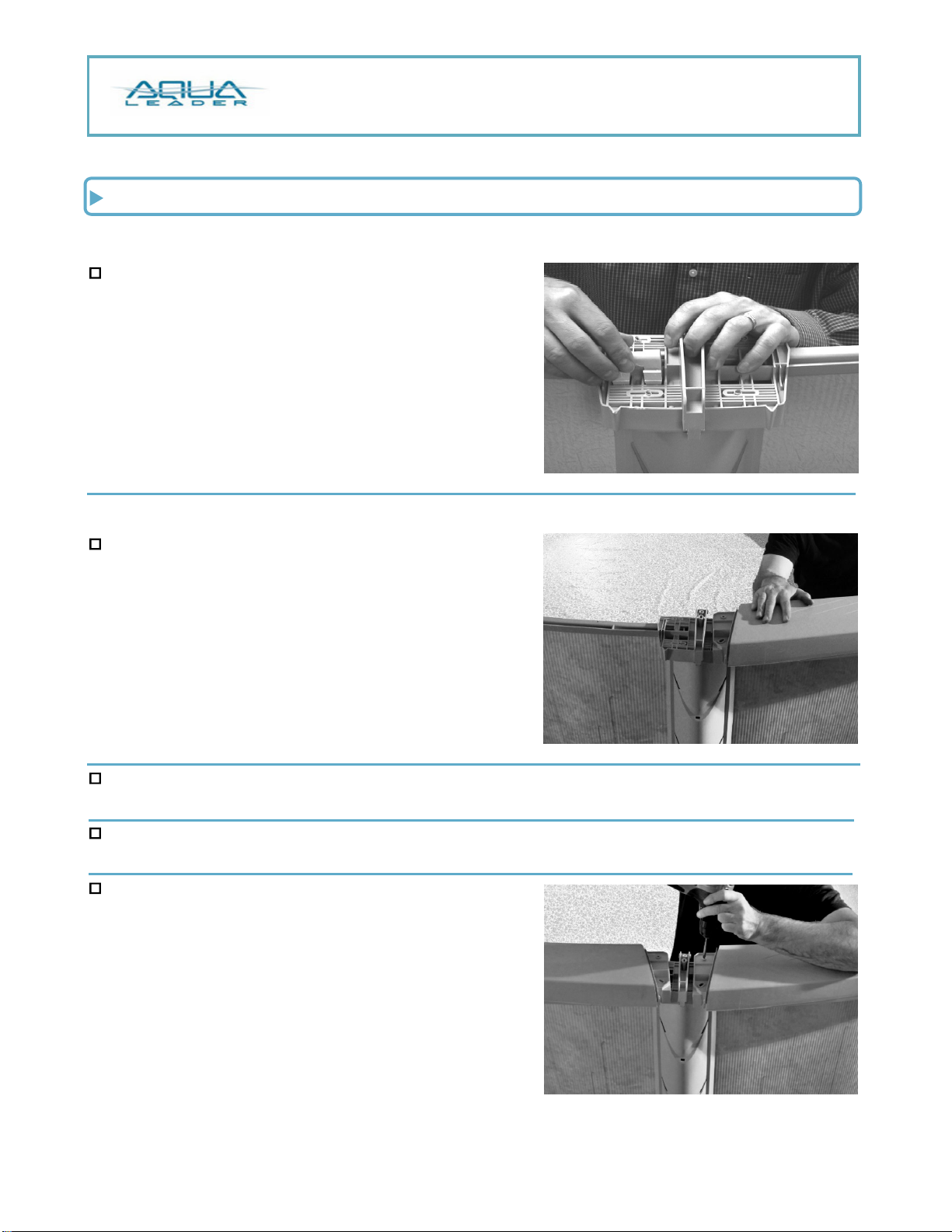 AQUA LEADER