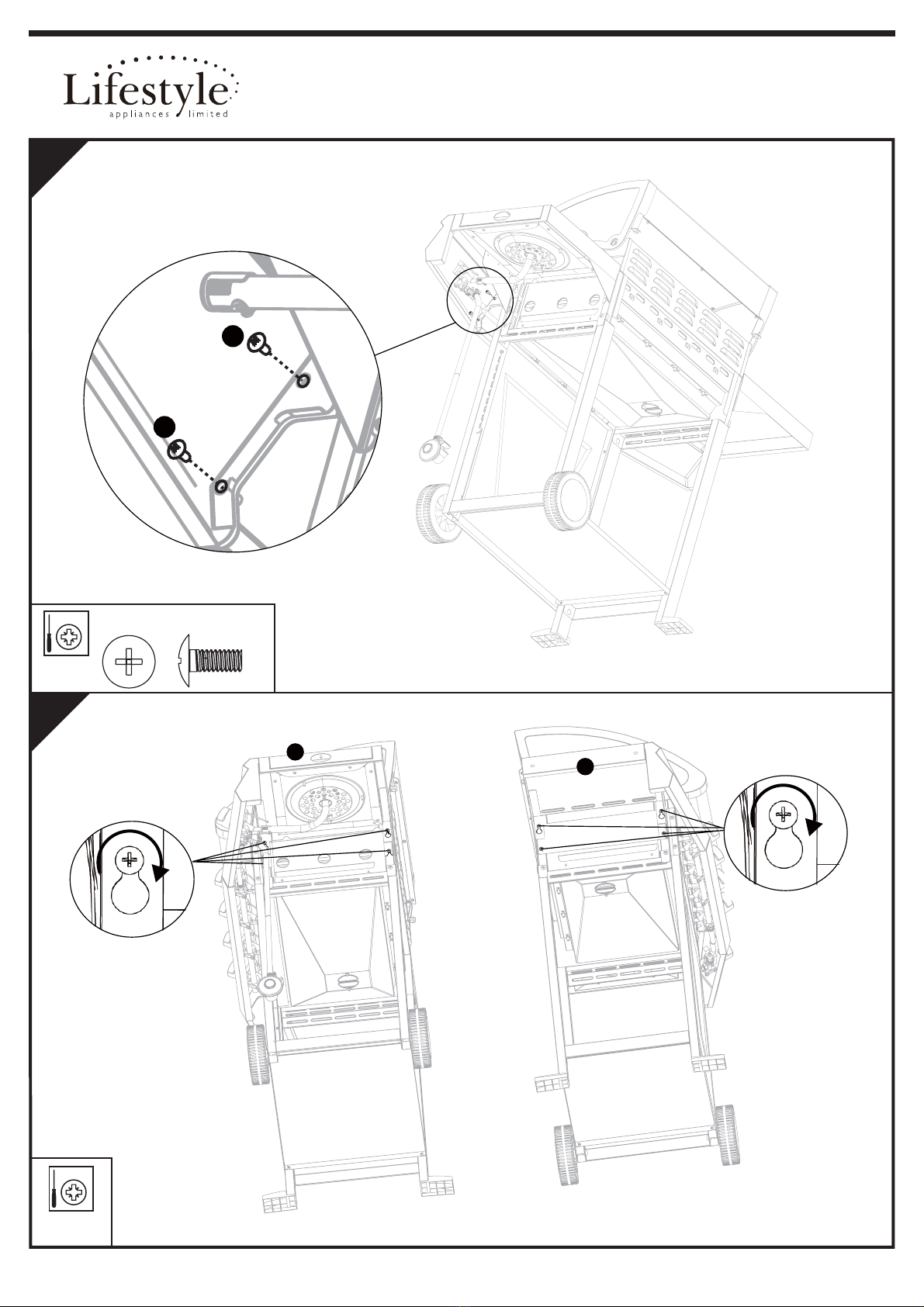 Lifestyle
appliances limited