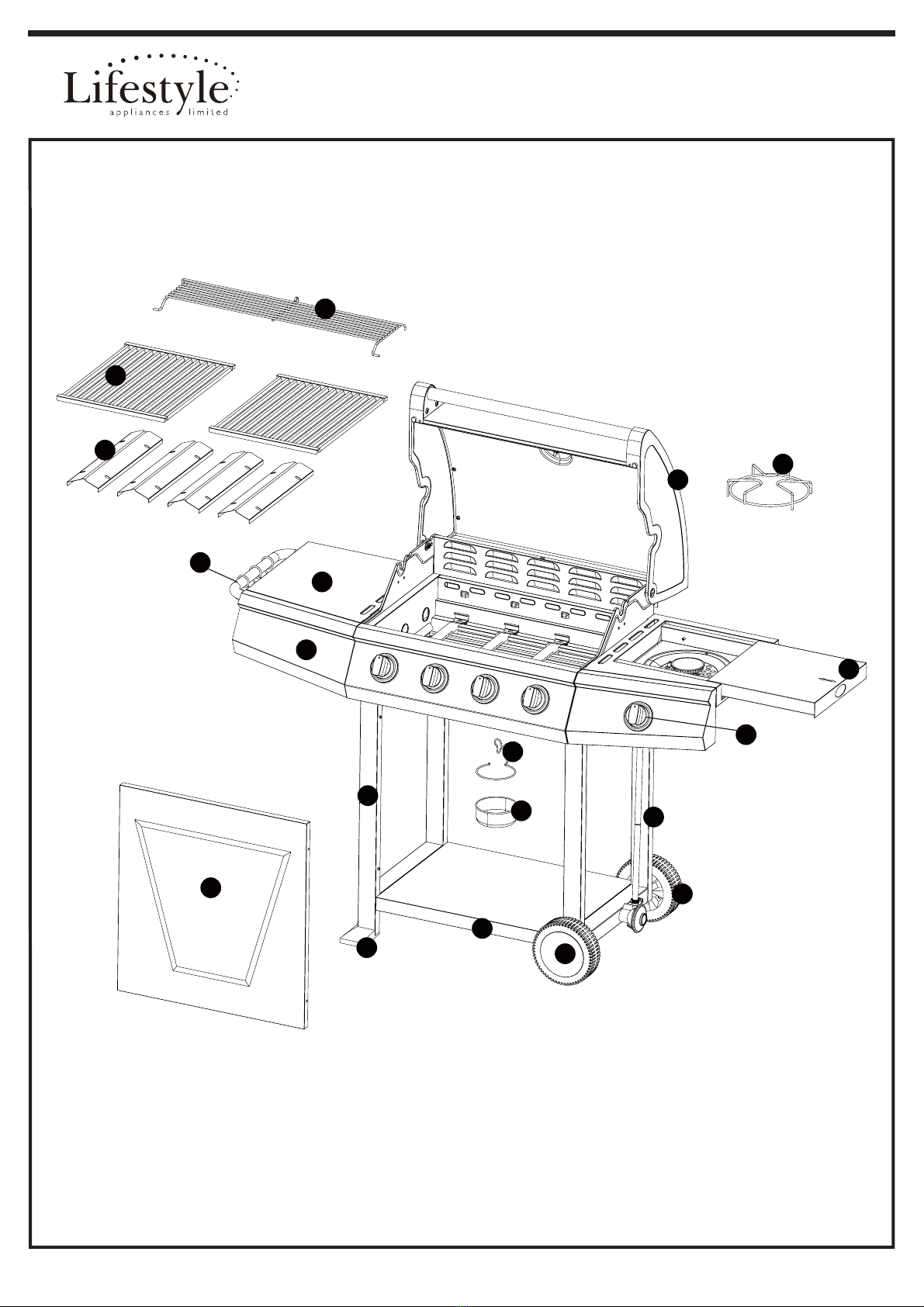 Lifestyle
appliances limited