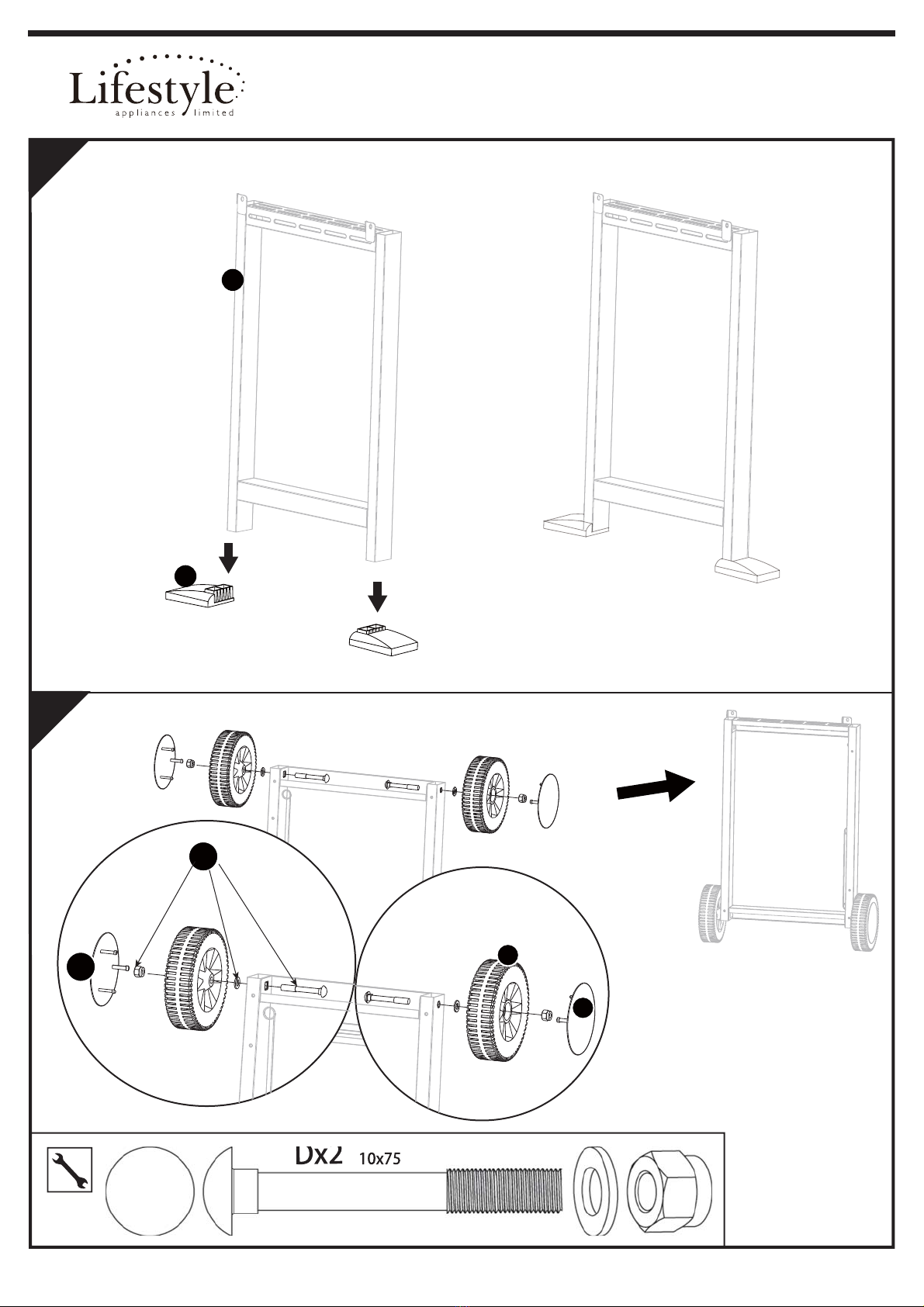 Lifestyle
appliances limited

Dx2 10x75