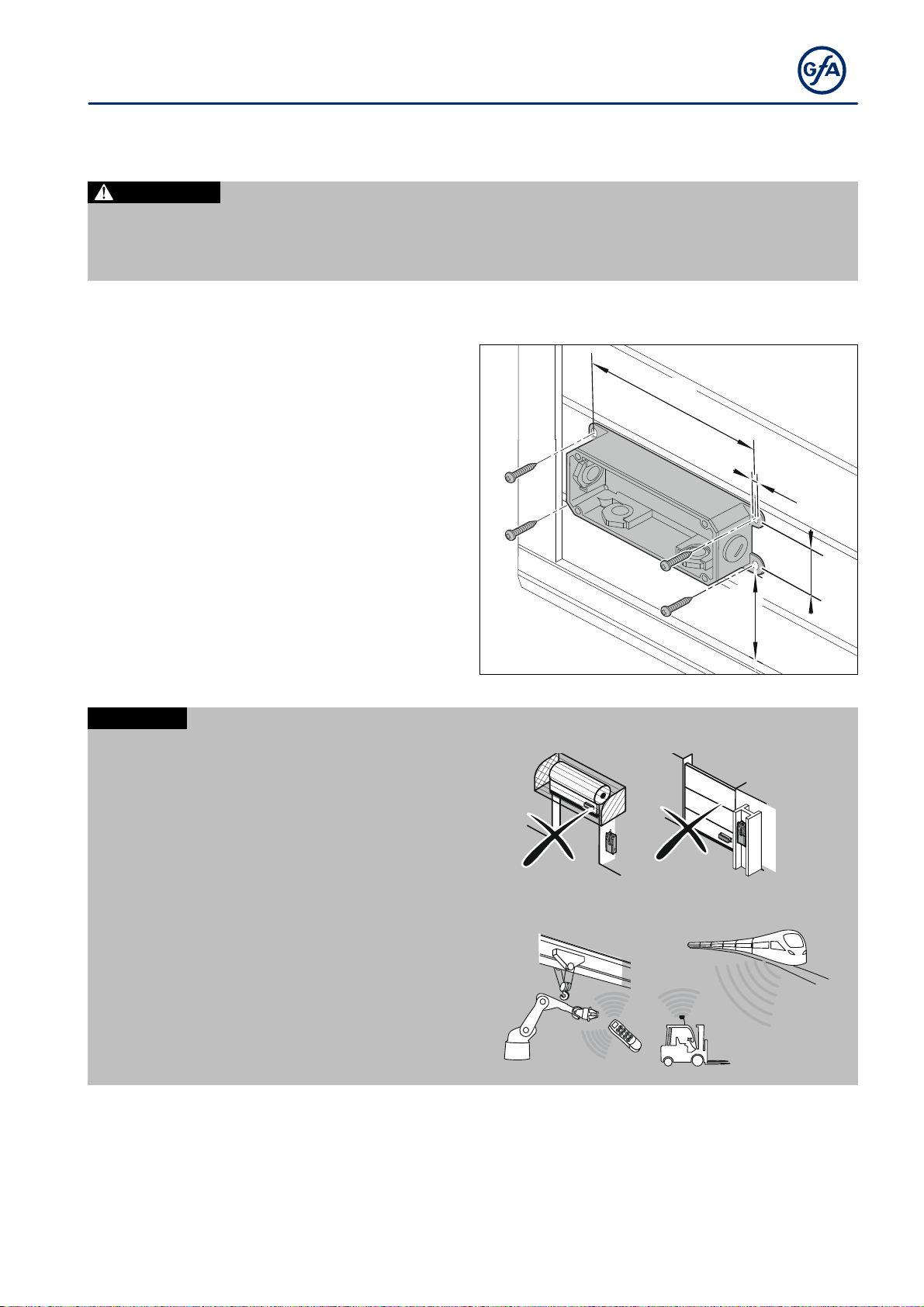 GfA