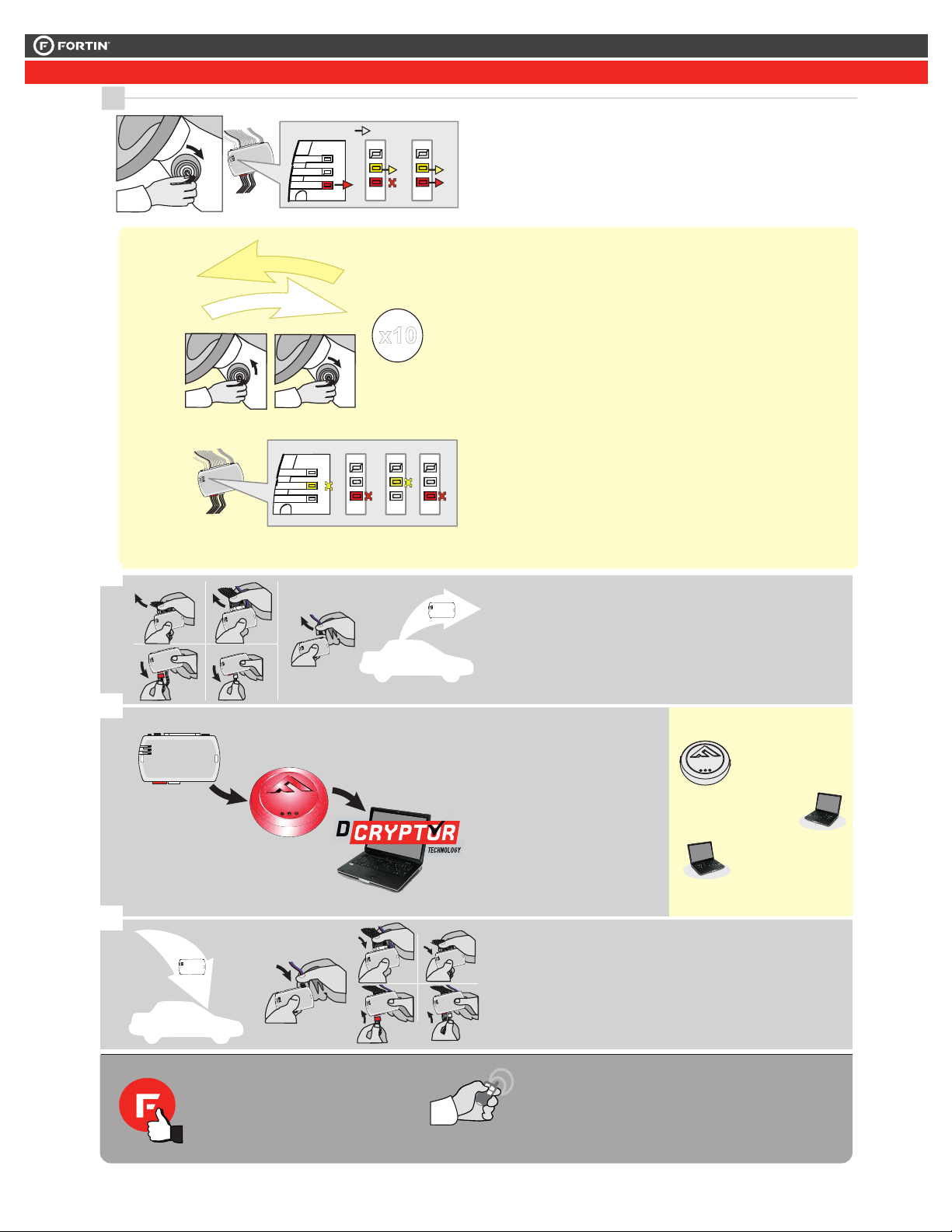 FORTIN

x10

D CRYPTOR TECHNOLOGY