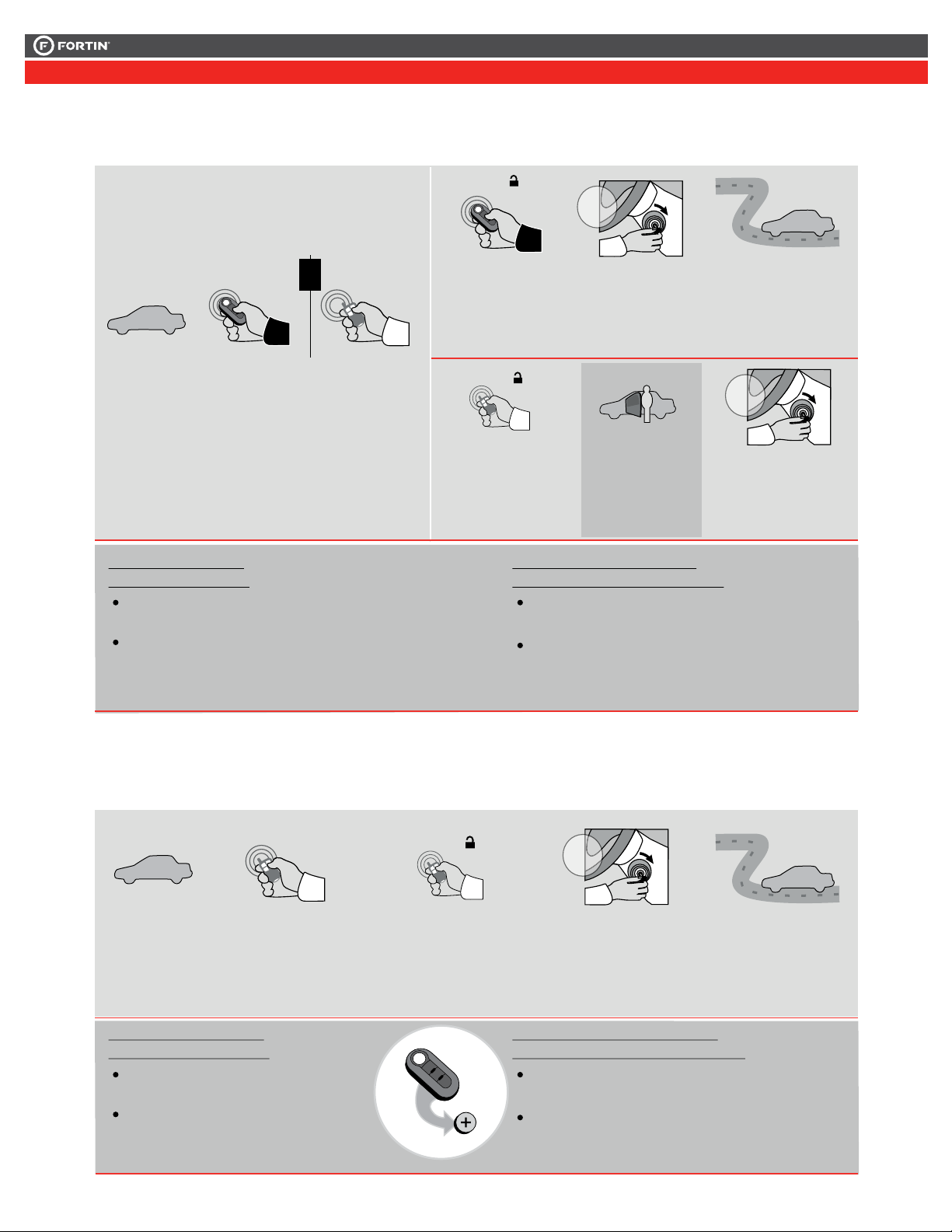 FORTIN