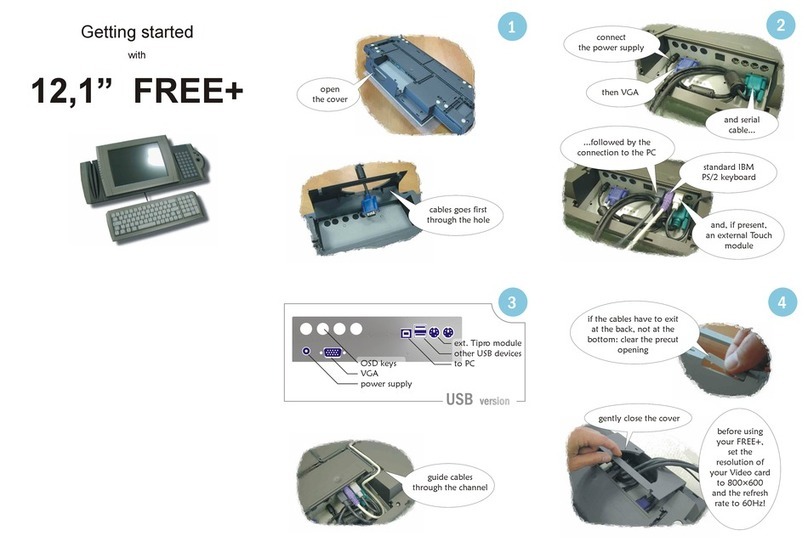 Getting started
with
12,1” FREE+

1

open the cover

cables goes first through the hole

2

connect the power supply

then VGA

and serial cable...

...followed by the connection to the PC

standard IBM PS/2 keyboard

and, if present, an external Touch module

3

OSD keys
VGA
power supply

ext. Tipro module
other USB devices
to PC

USB version

guide cables through the channel

4

if the cables have to exit at the back, not at the bottom: clear the precut opening

gently close the cover

before using your FREE+, set the resolution of your Video card to 800×600 and the refresh rate to 60Hz!