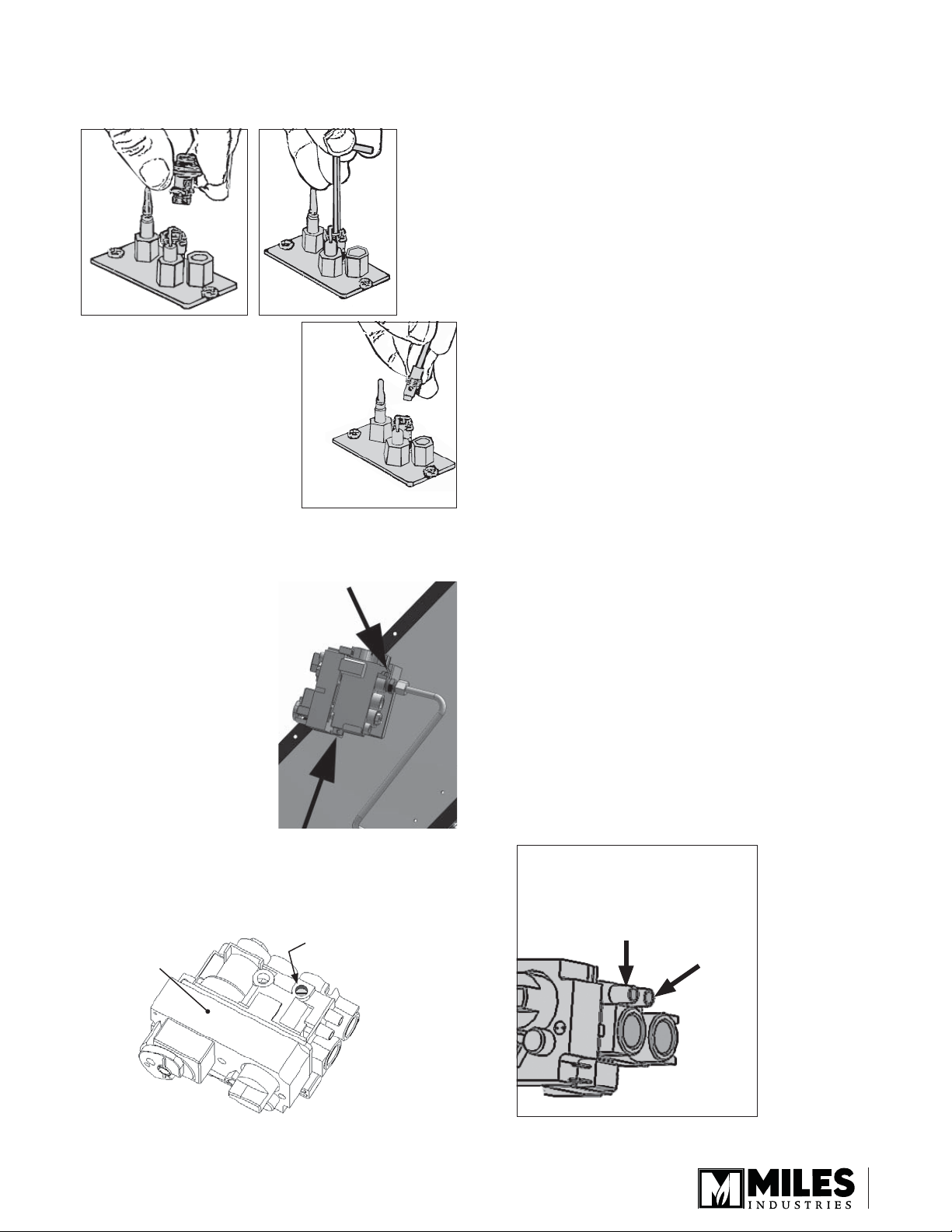 MILES
INDUSTRIES