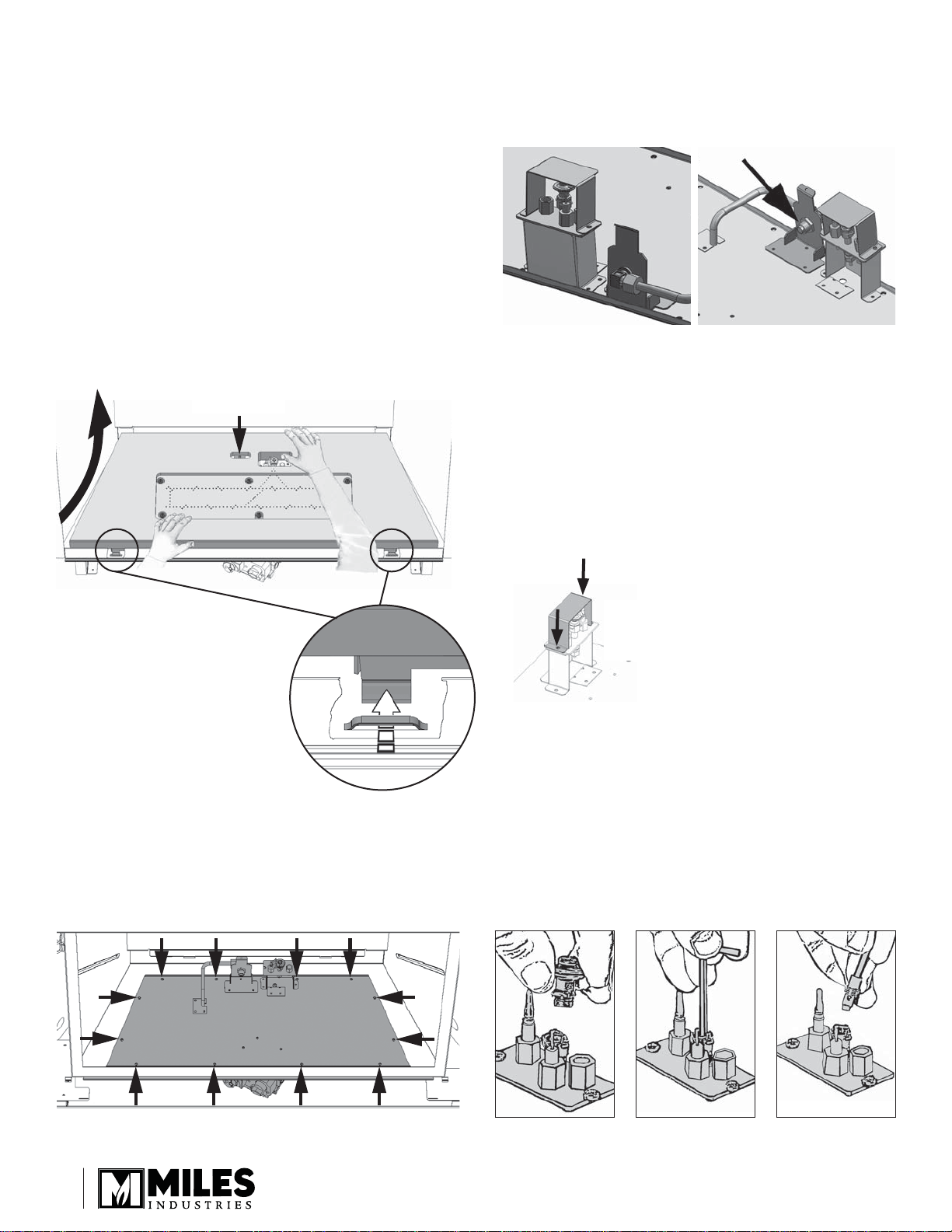 MILES
INDUSTRIES