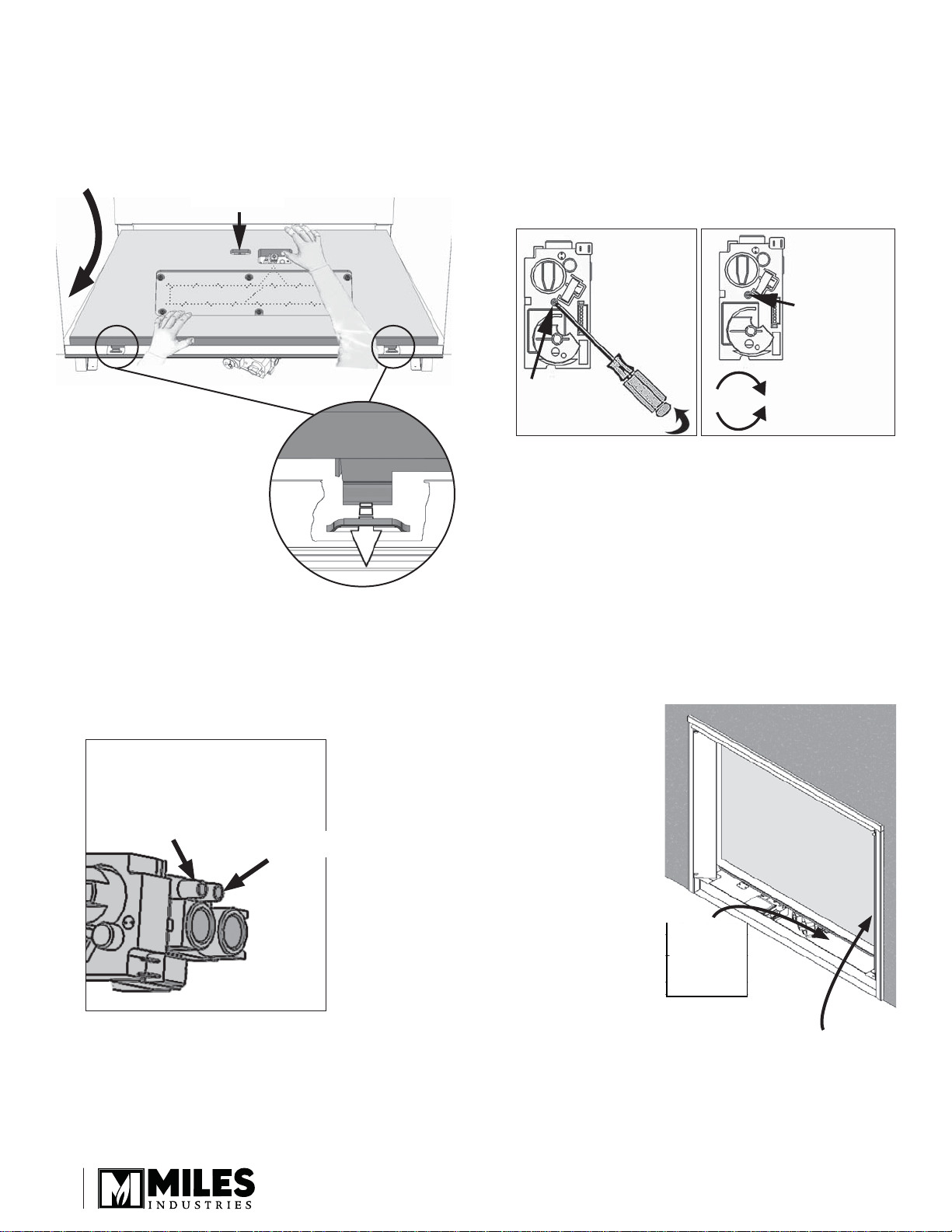 MILES
INDUSTRIES