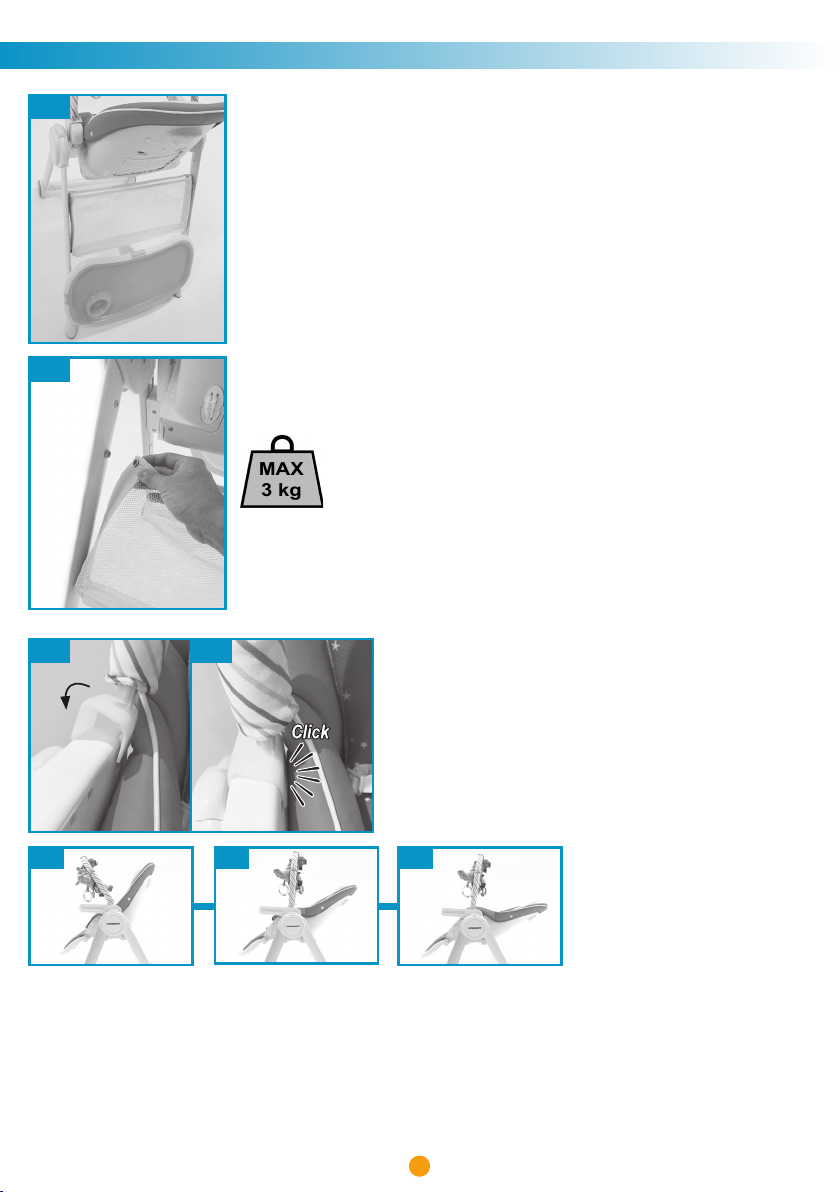 MAX
3 kg

Click