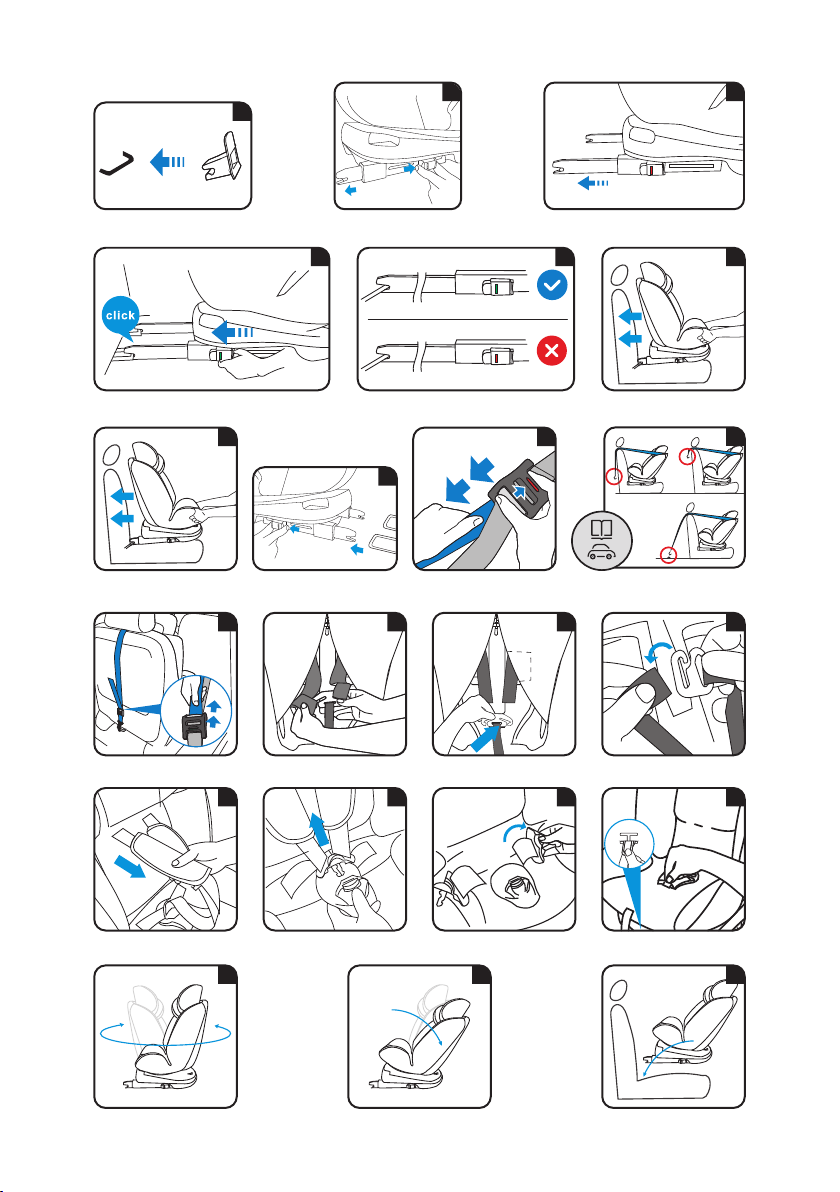 click