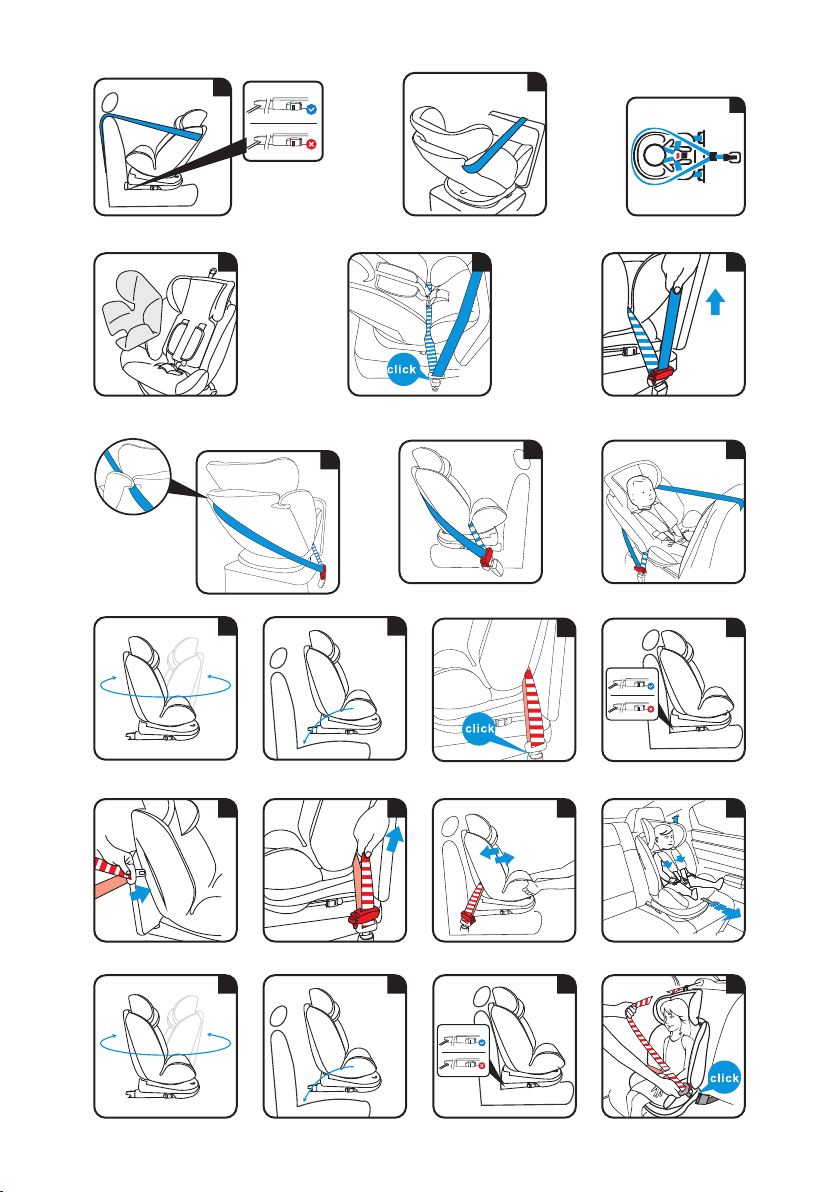 click

click

click