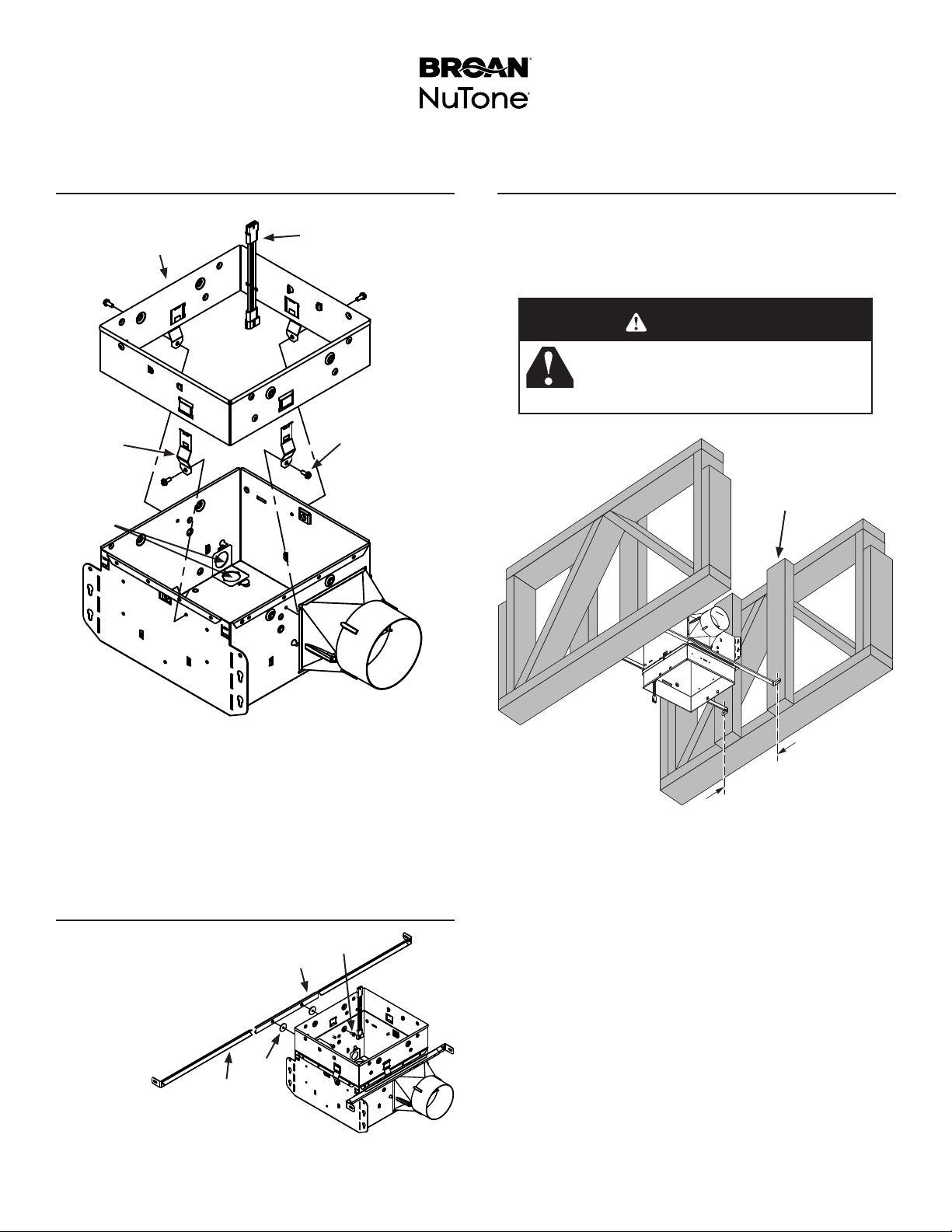 BROAN
NuTone