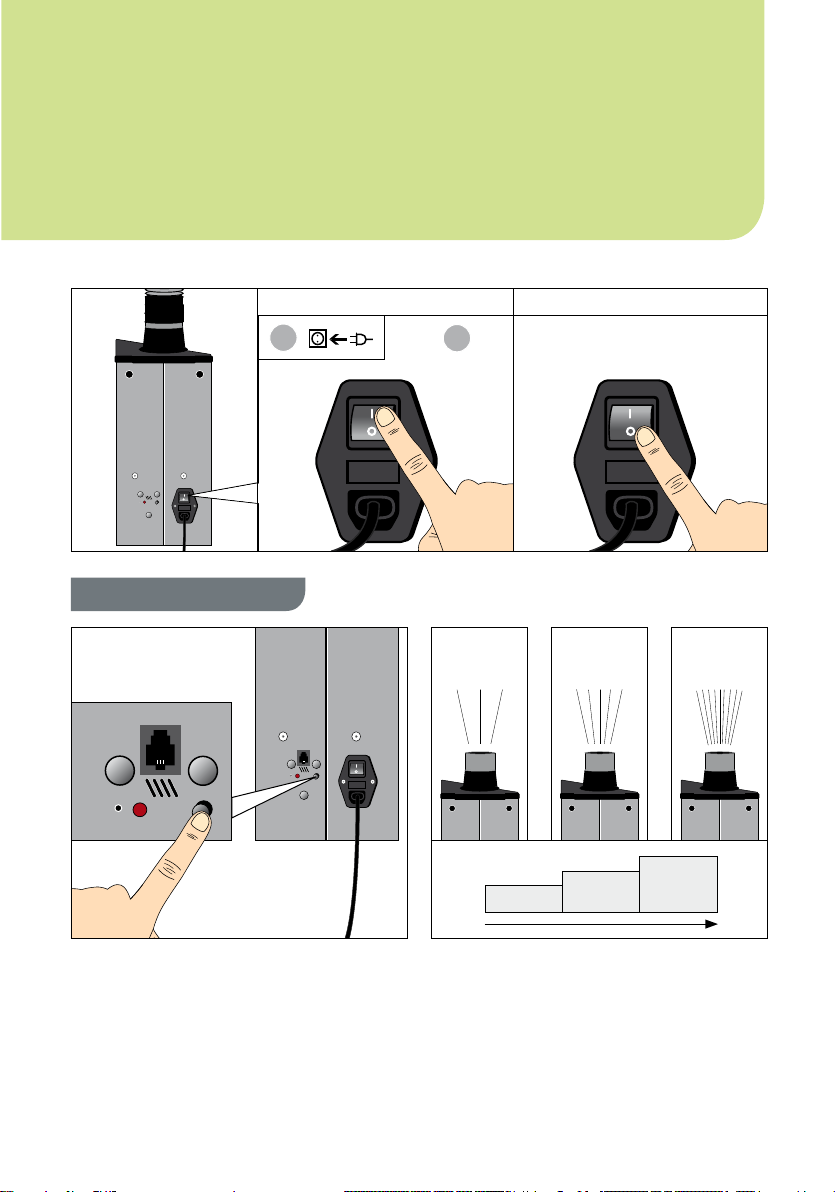 I
O
I
O