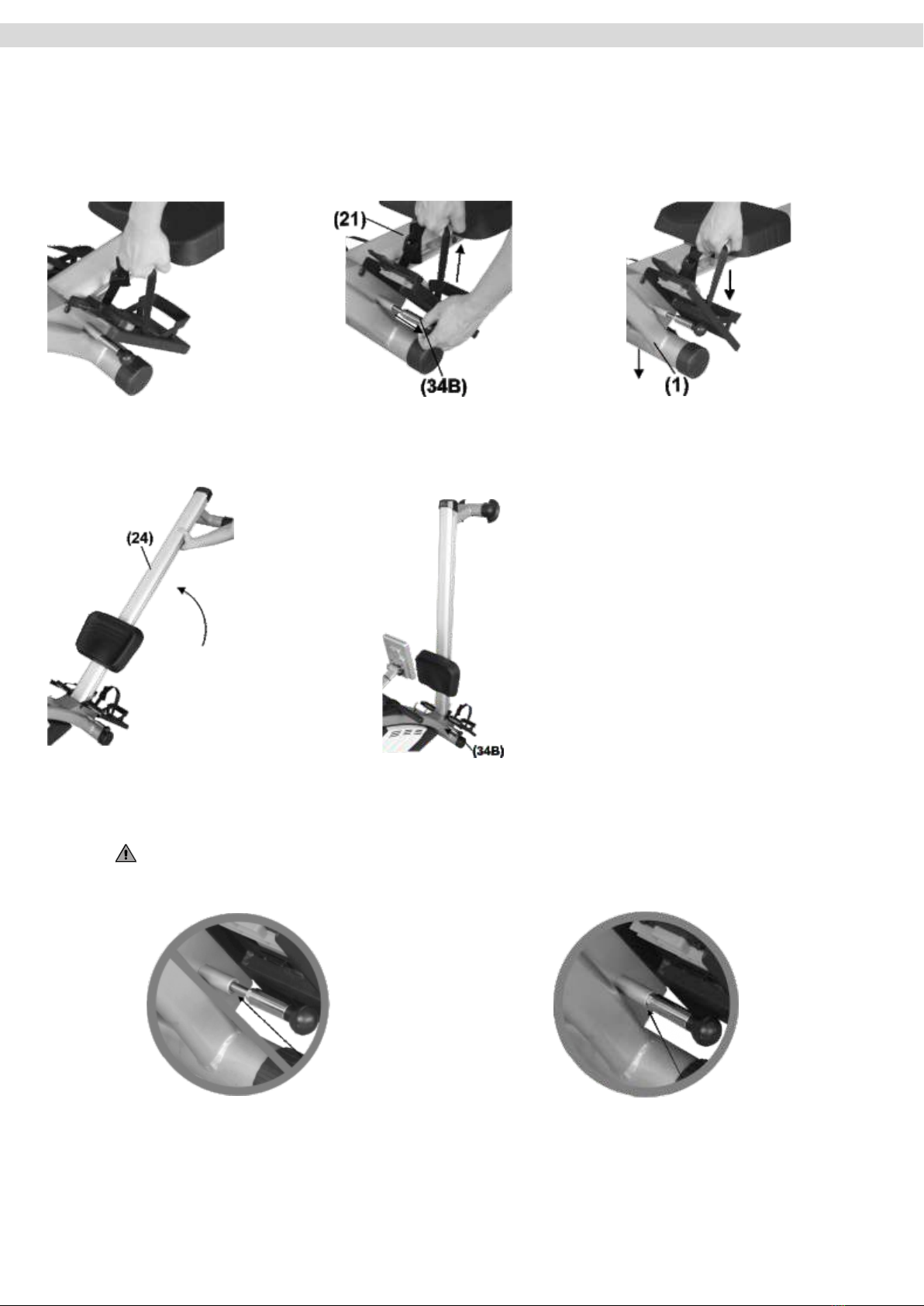 (21)

(34B)

(1)

(24)

(34B)