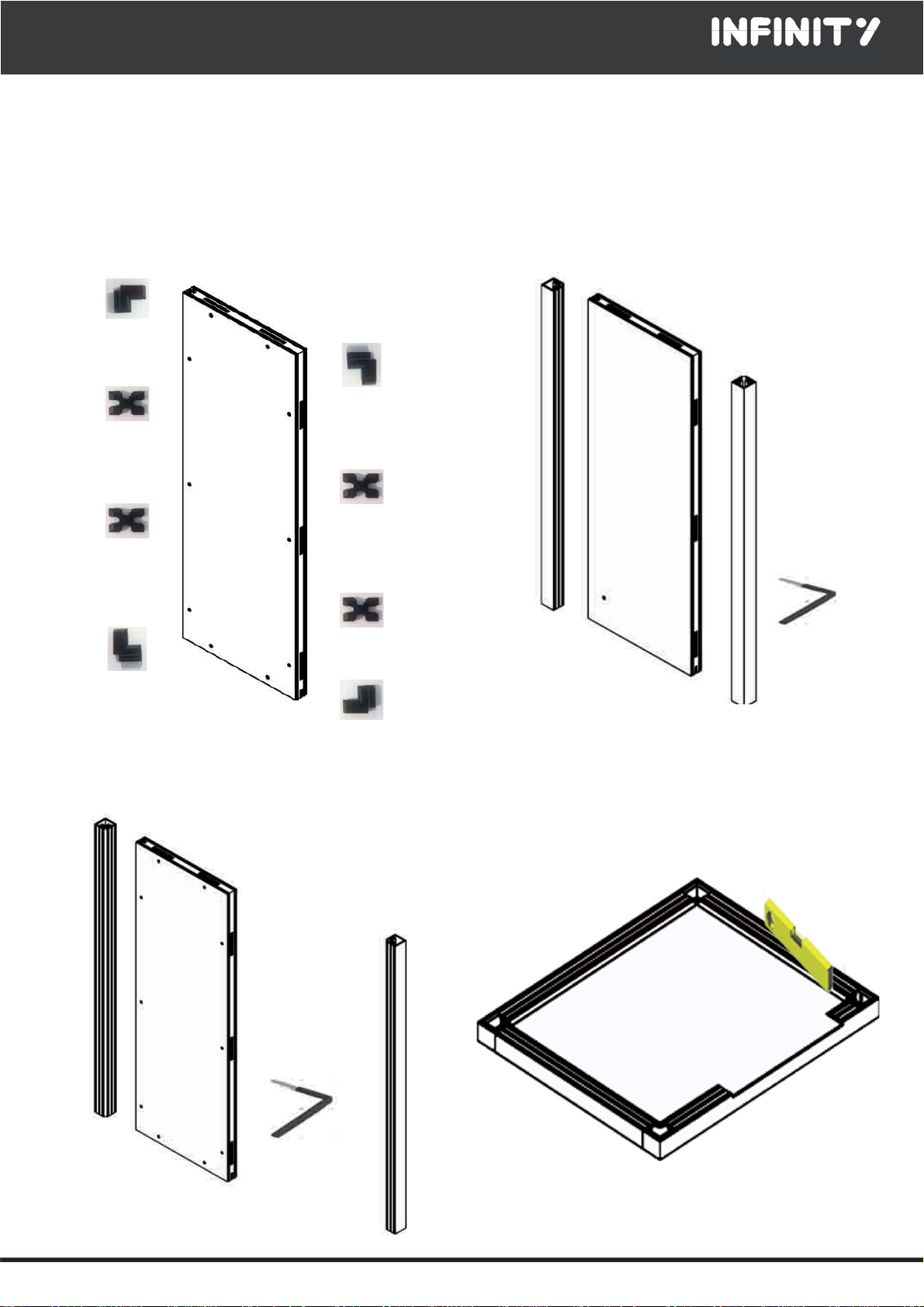 INFINITY