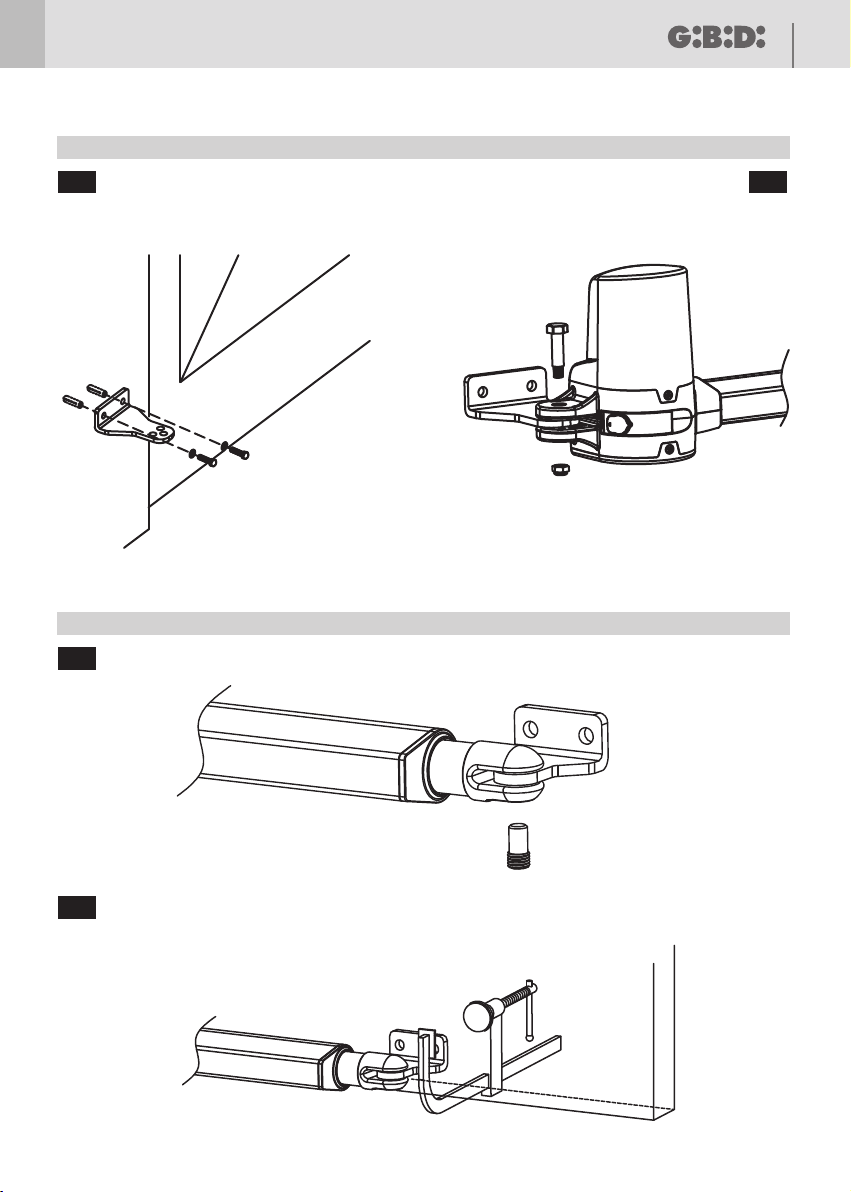 G:B:D: