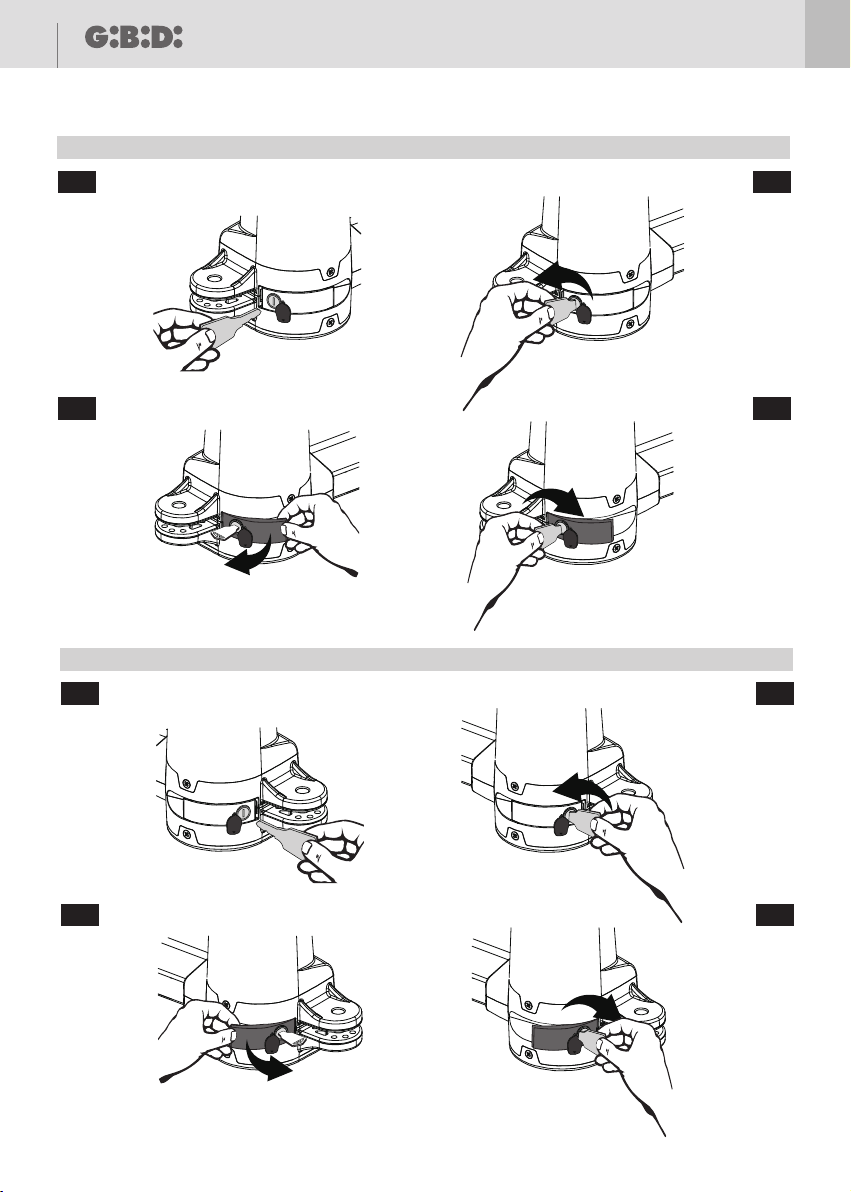 G:B:D: