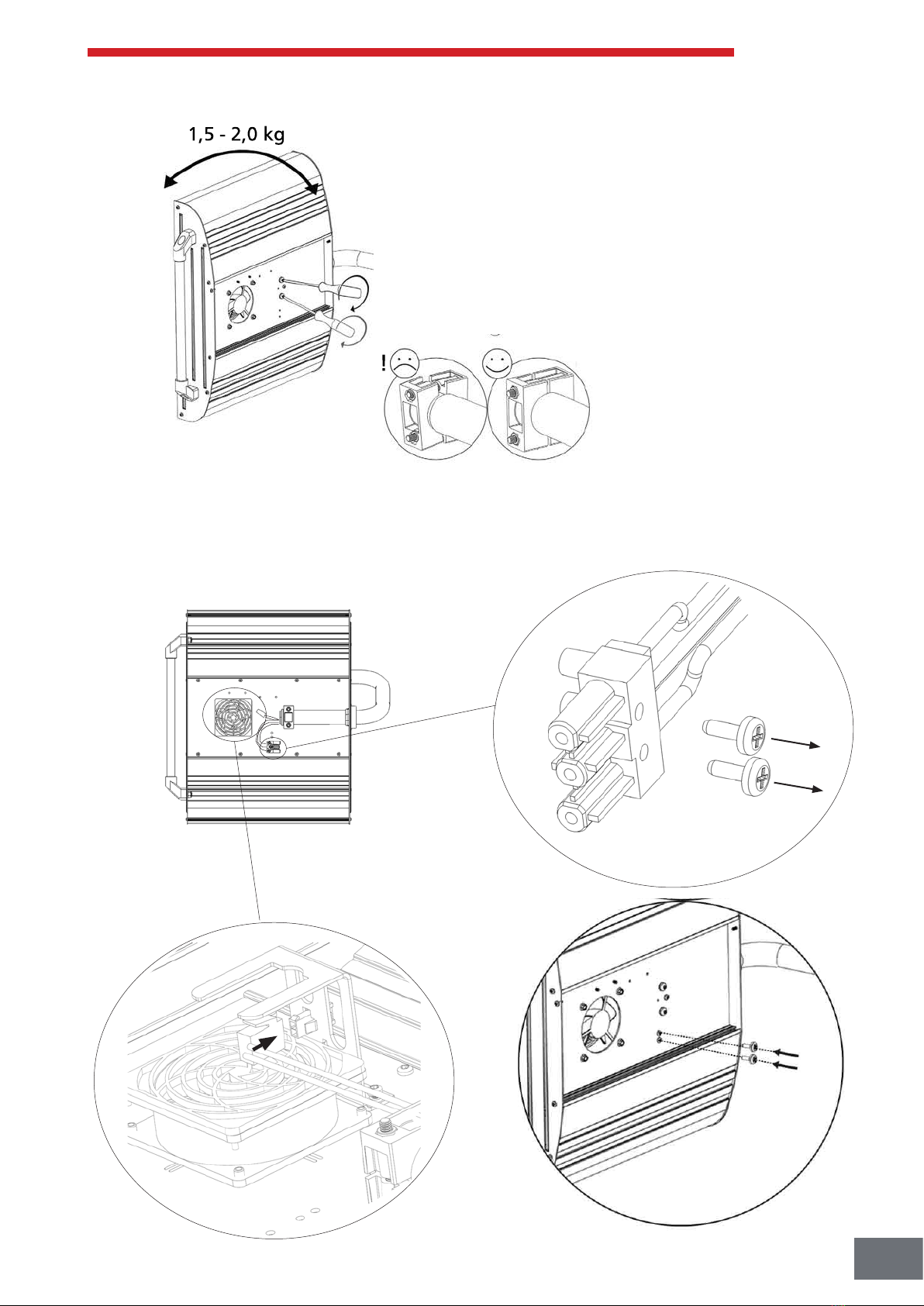 1,5 - 2,0 kg

!