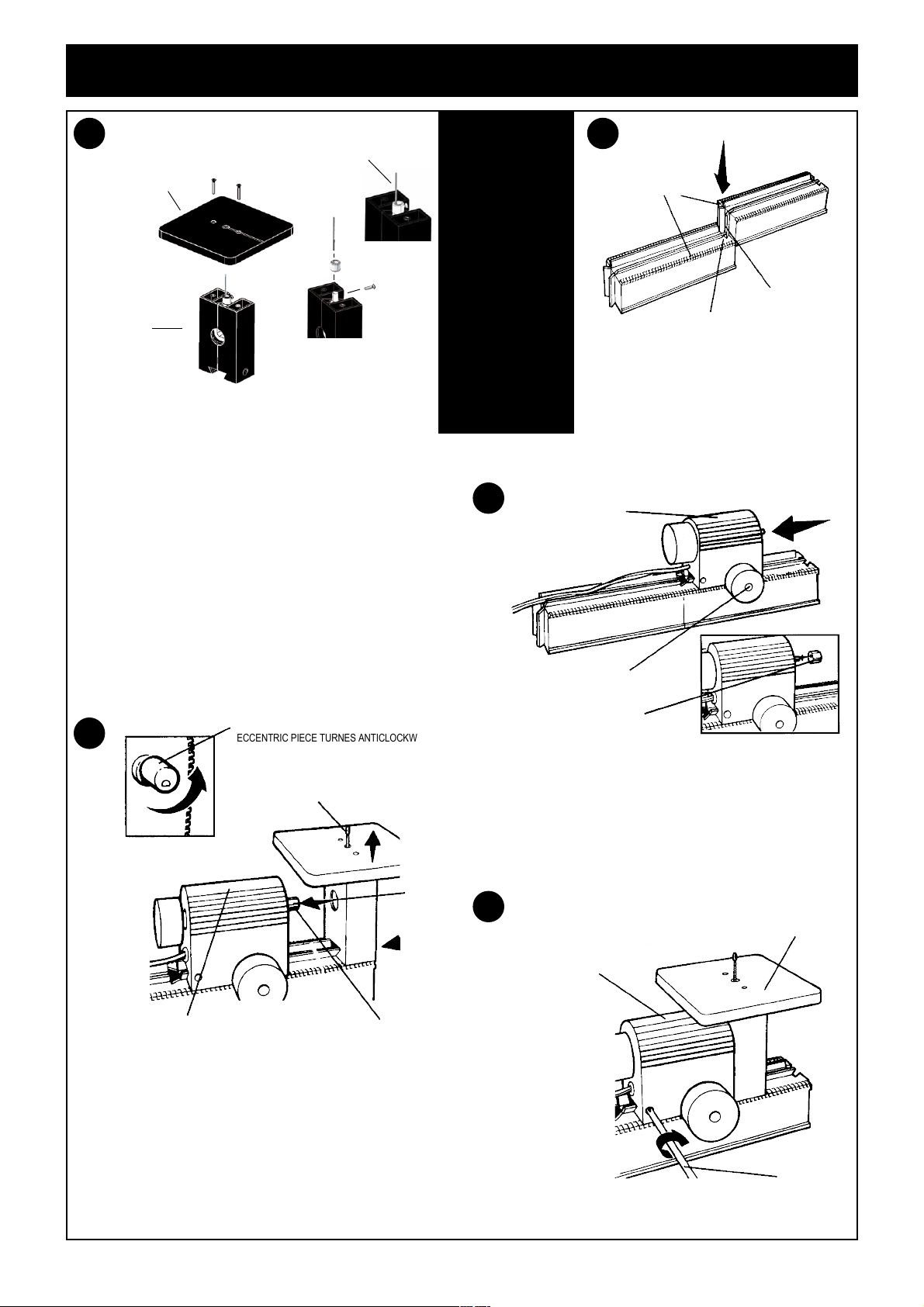 ECCENTRIC PIECE TURNES ANTICLOCKW