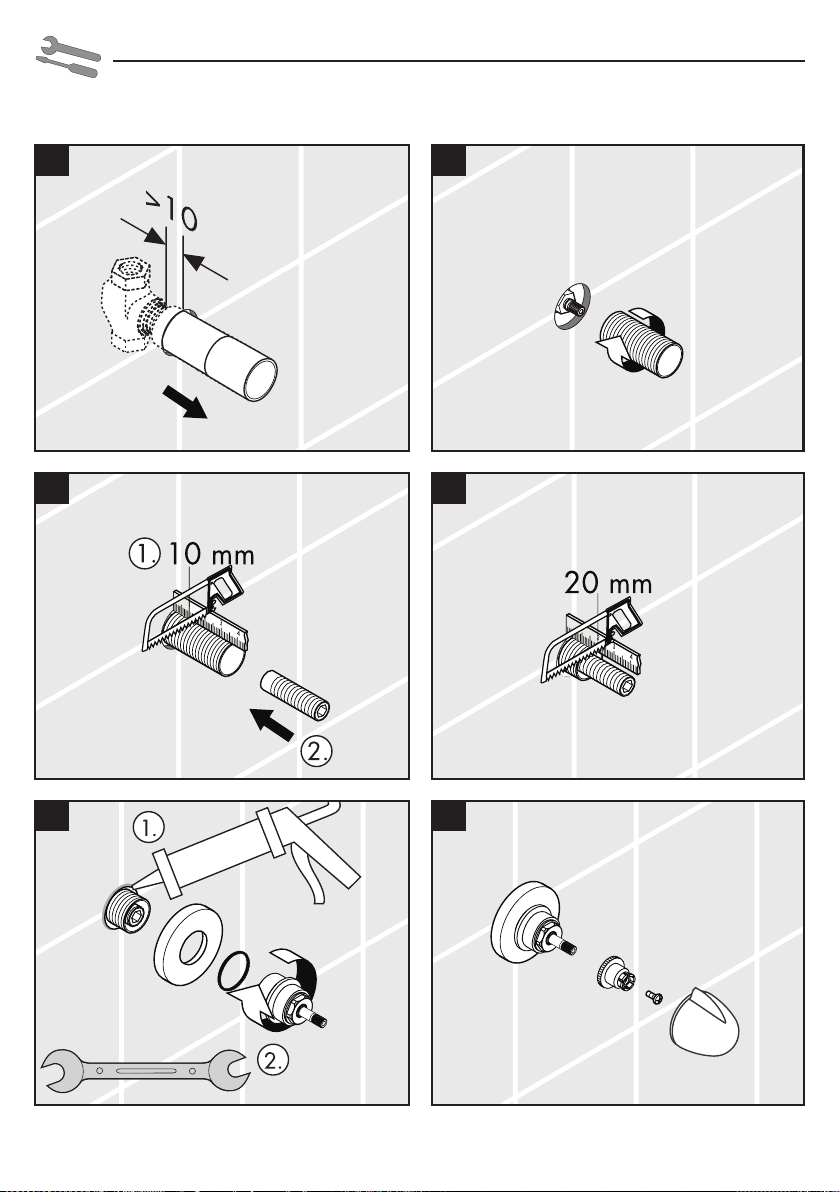 >10

1. 10 mm

2.

20 mm

1.

2.