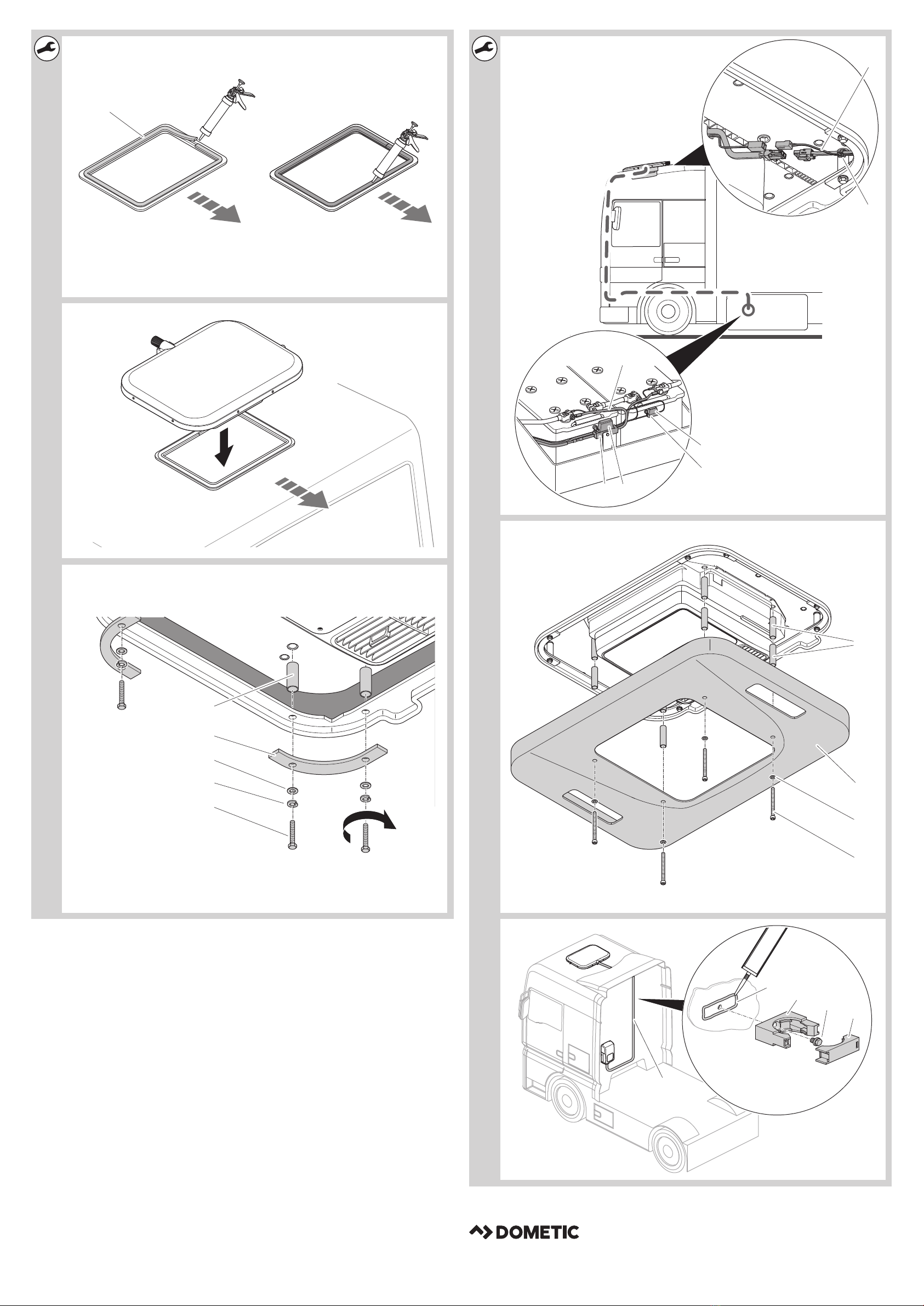 DOMETIC