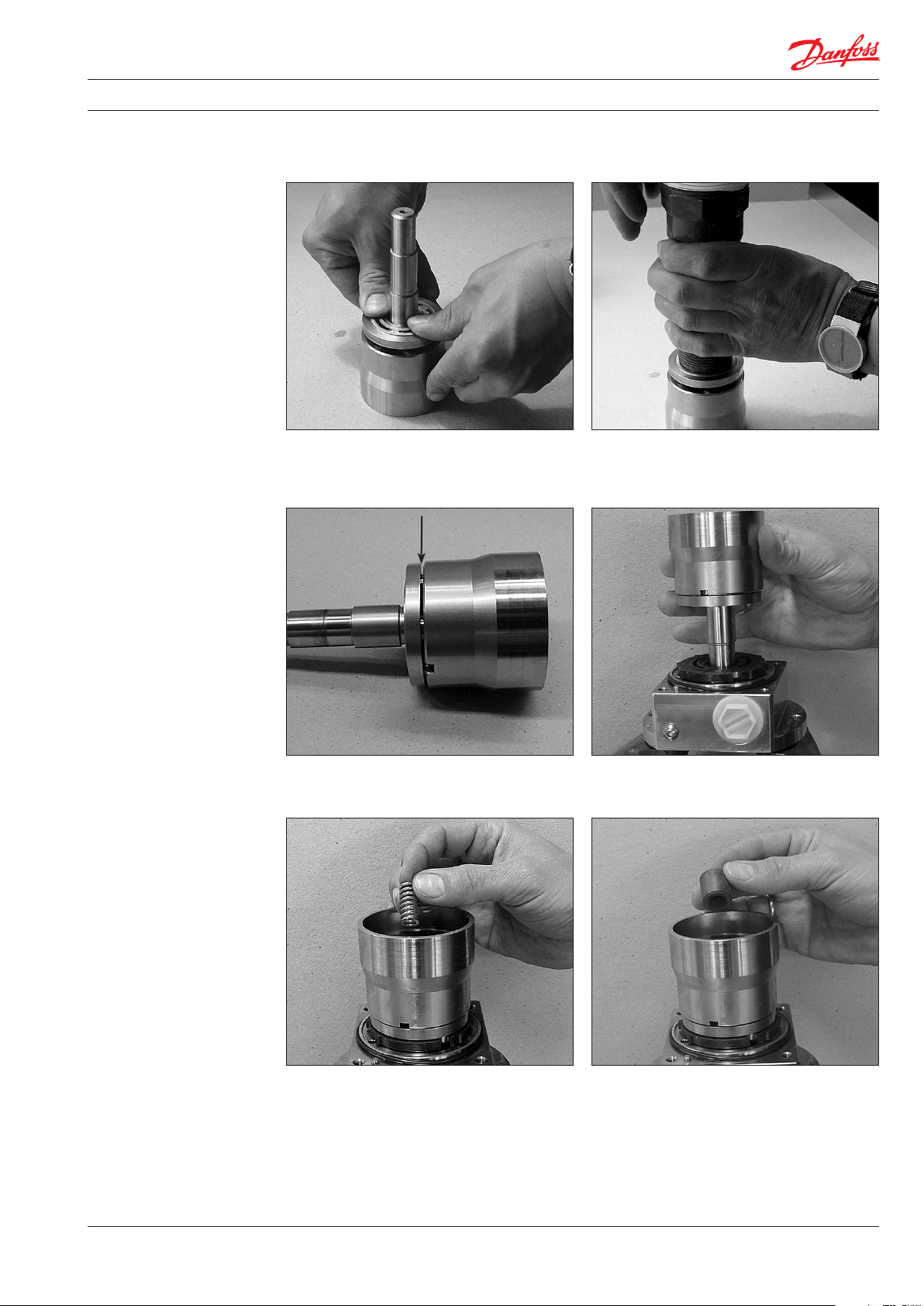 Danfoss