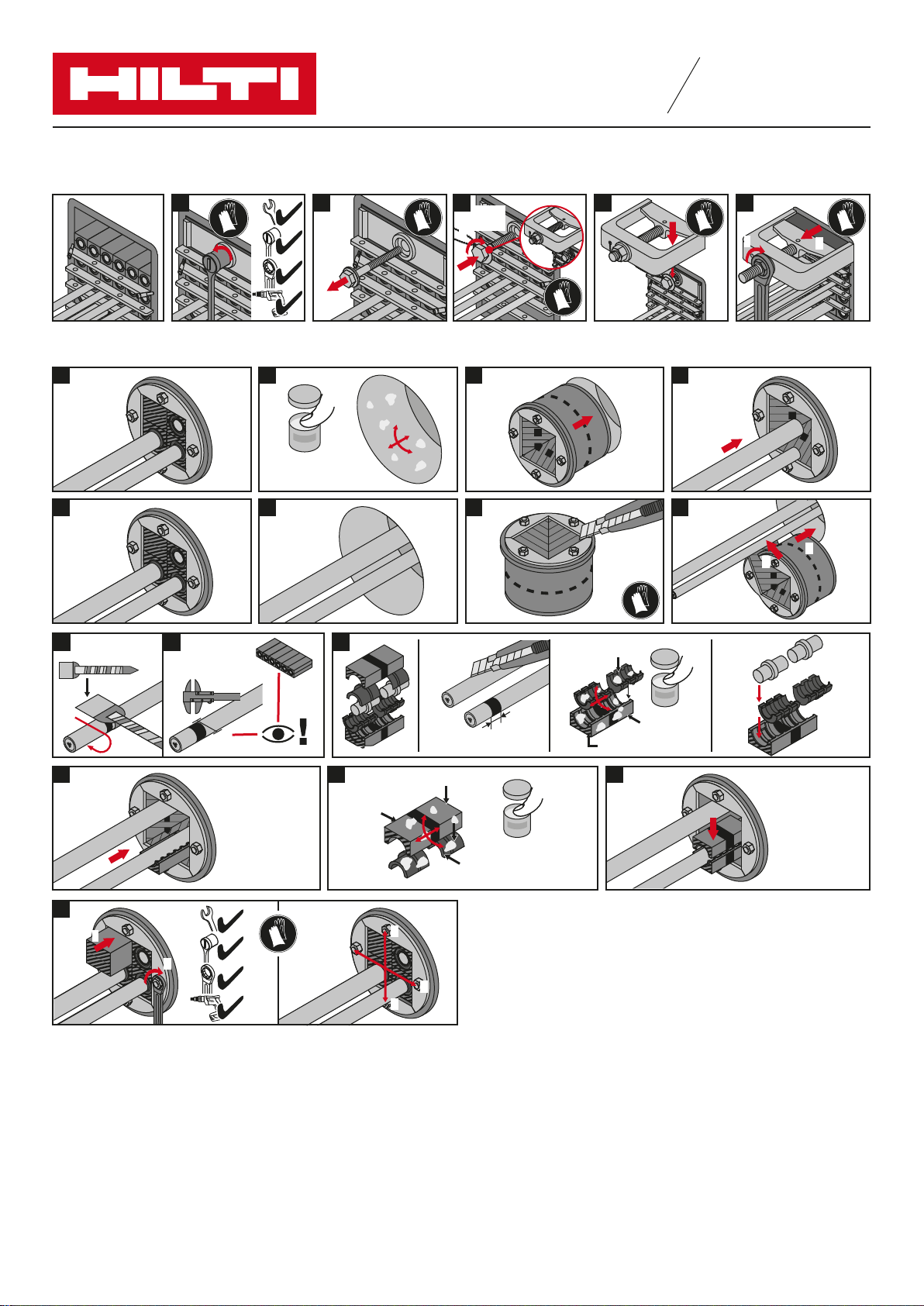 HILTI