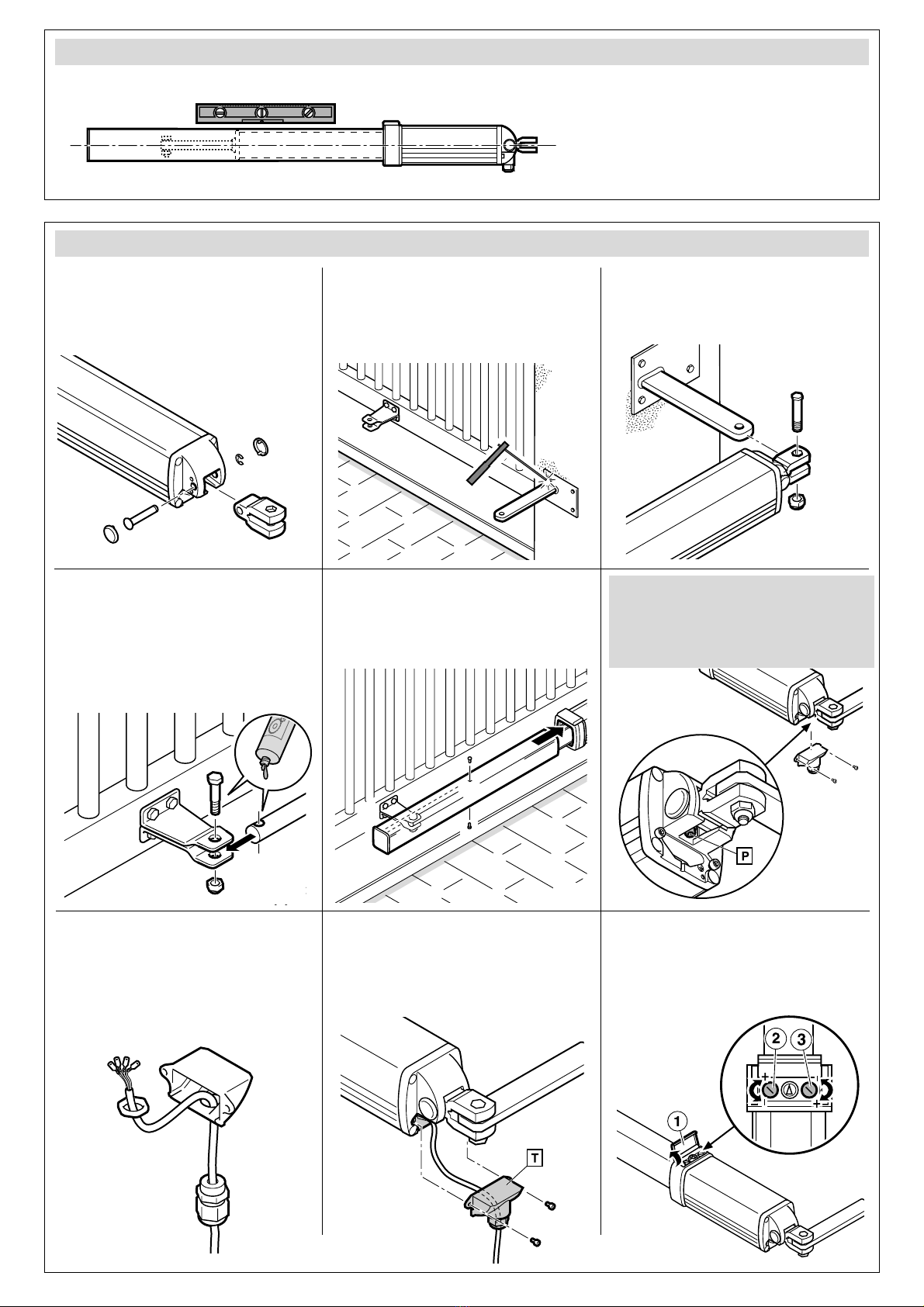 P

T

2

3

1