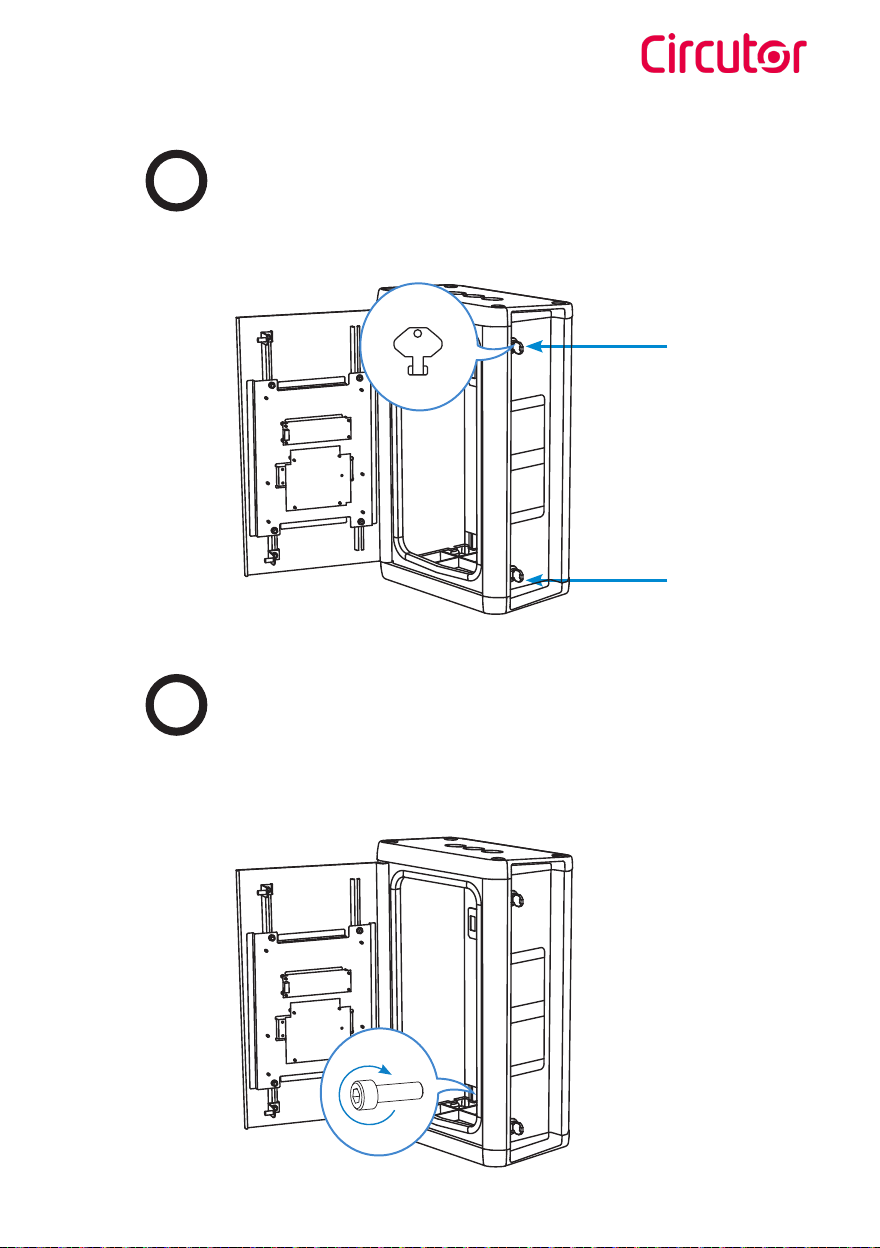 Circutor