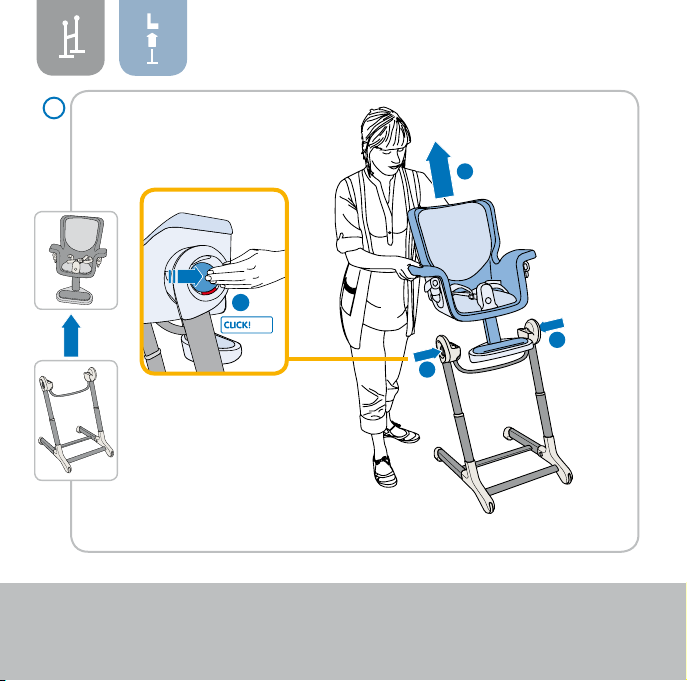 CLICK!