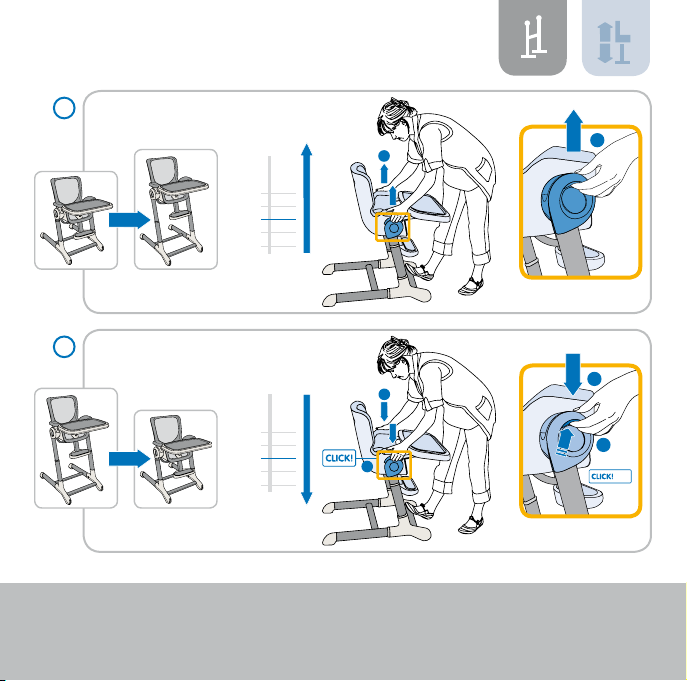 CLICK!

CLICK!