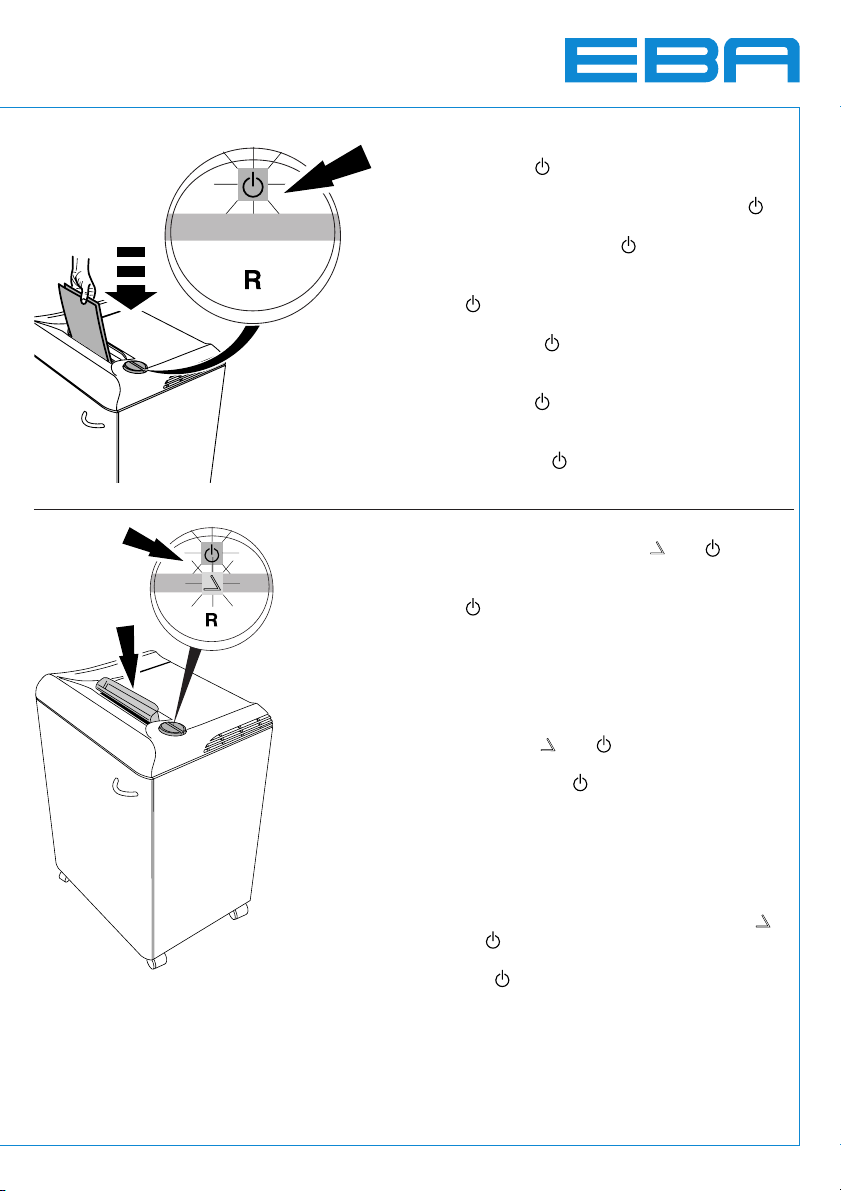 EBA

R

R