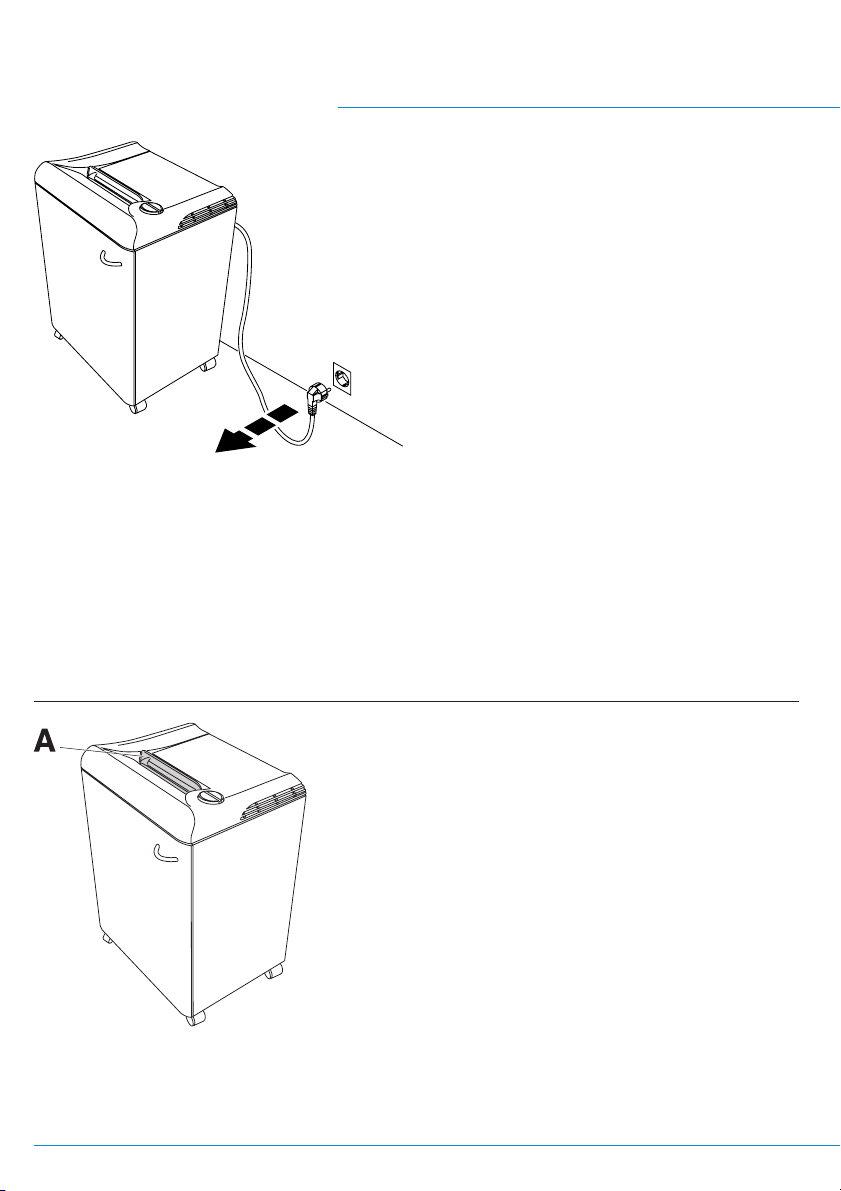 A